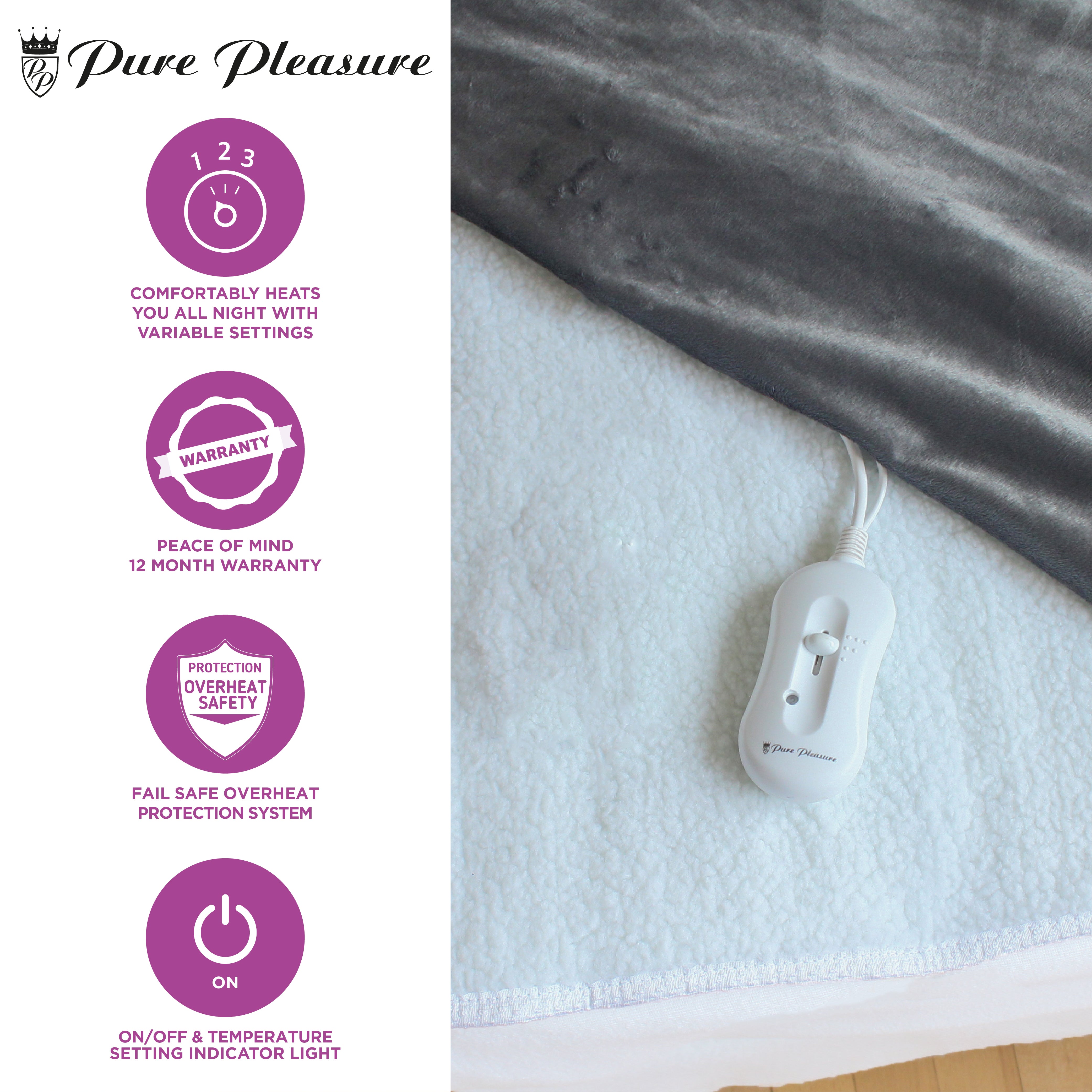 PP Pure Pleasure

1 2 3

COMFORTABLY HEATS YOU ALL NIGHT WITH VARIABLE SETTINGS

WARRANTY

PEACE OF MIND
12 MONTH WARRANTY

PROTECTION
OVERHEAT
SAFETY

FAIL SAFE OVERHEAT PROTECTION SYSTEM

ON

ON/OFF & TEMPERATURE SETTING INDICATOR LIGHT

Pure Pleasure