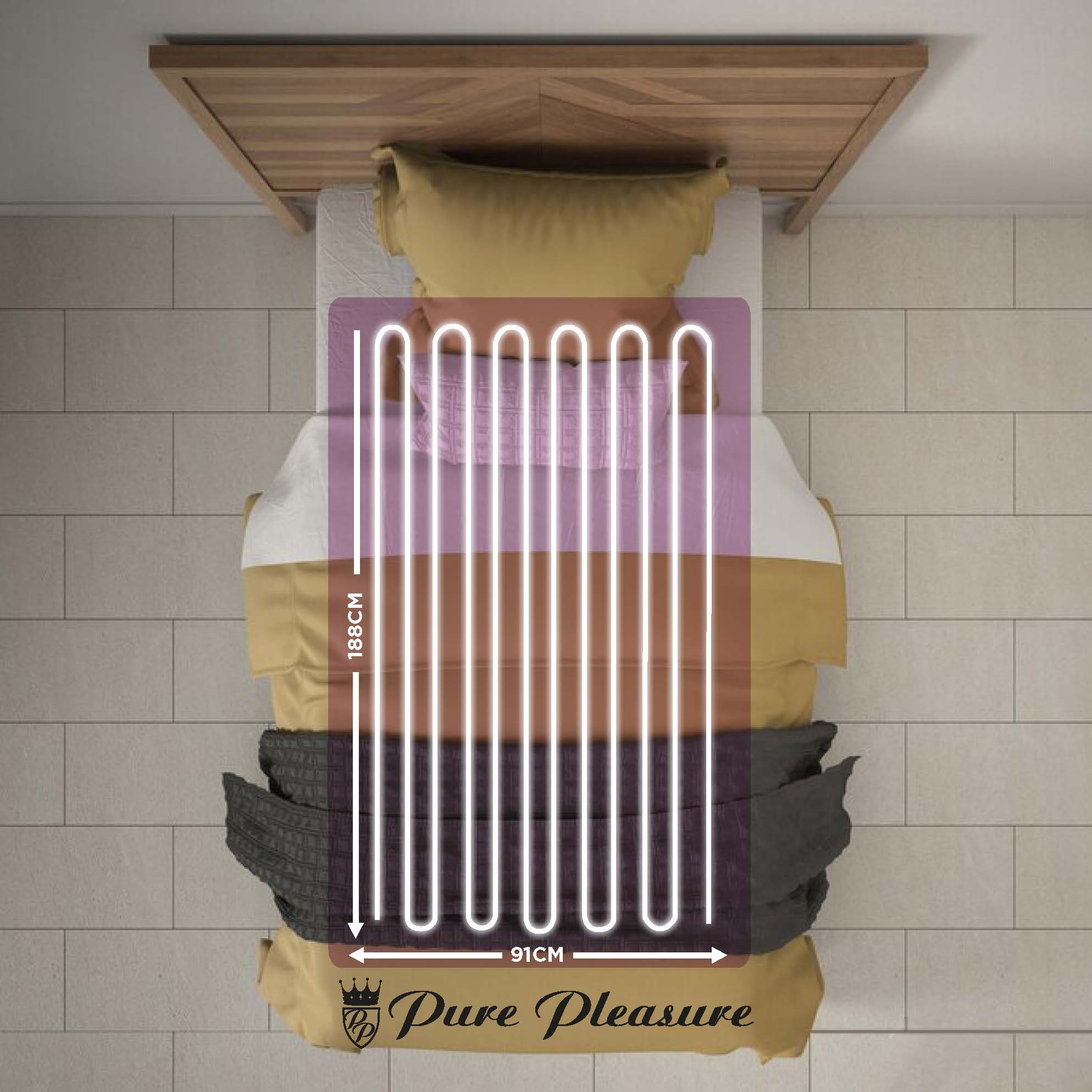 188CM

91CM

PP

Pure Pleasure