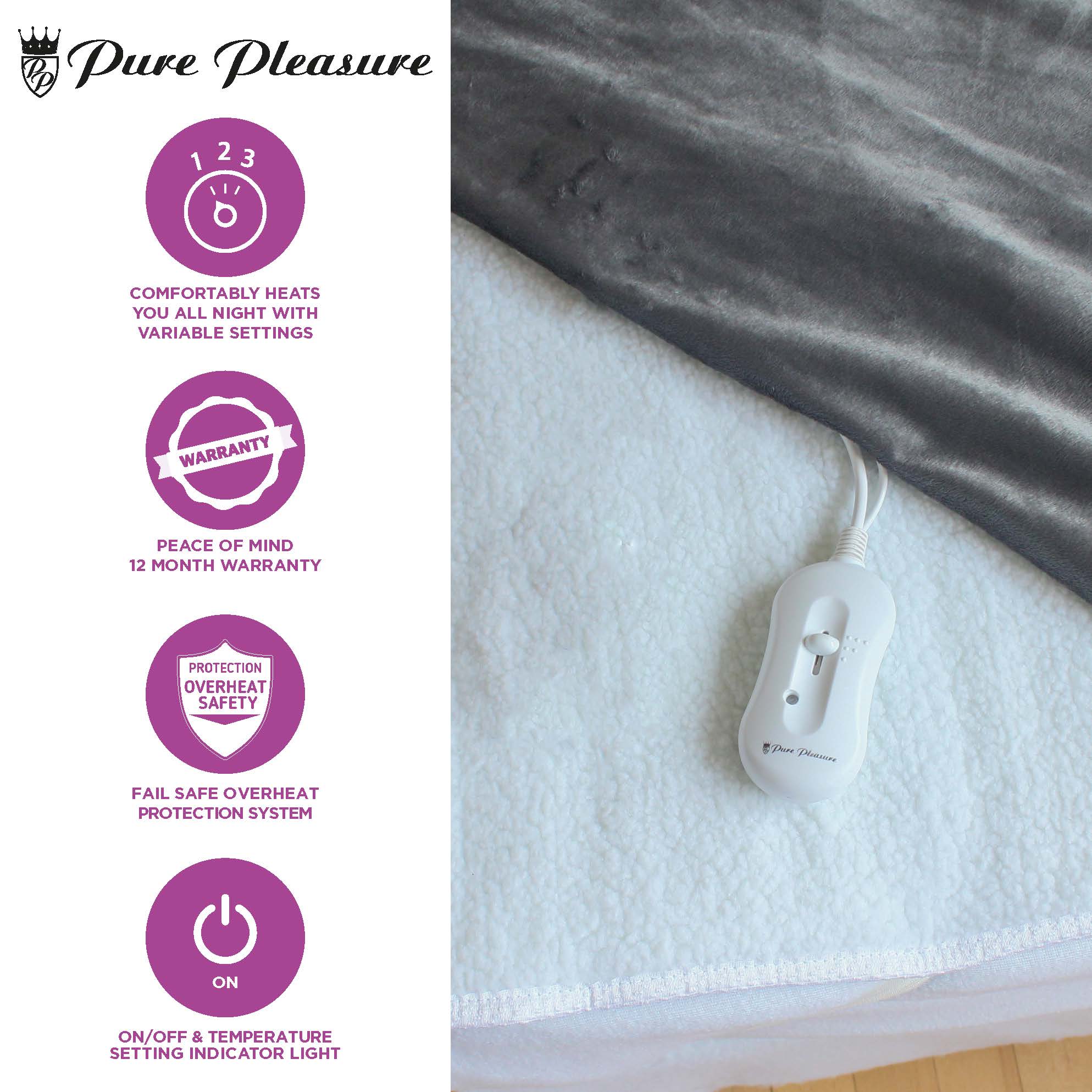 PP Pure Pleasure

1 2 3

COMFORTABLY HEATS YOU ALL NIGHT WITH VARIABLE SETTINGS

WARRANTY

PEACE OF MIND 12 MONTH WARRANTY

PROTECTION OVERHEAT SAFETY

FAIL SAFE OVERHEAT PROTECTION SYSTEM

ON

ON/OFF & TEMPERATURE SETTING INDICATOR LIGHT

Pure Pleasure