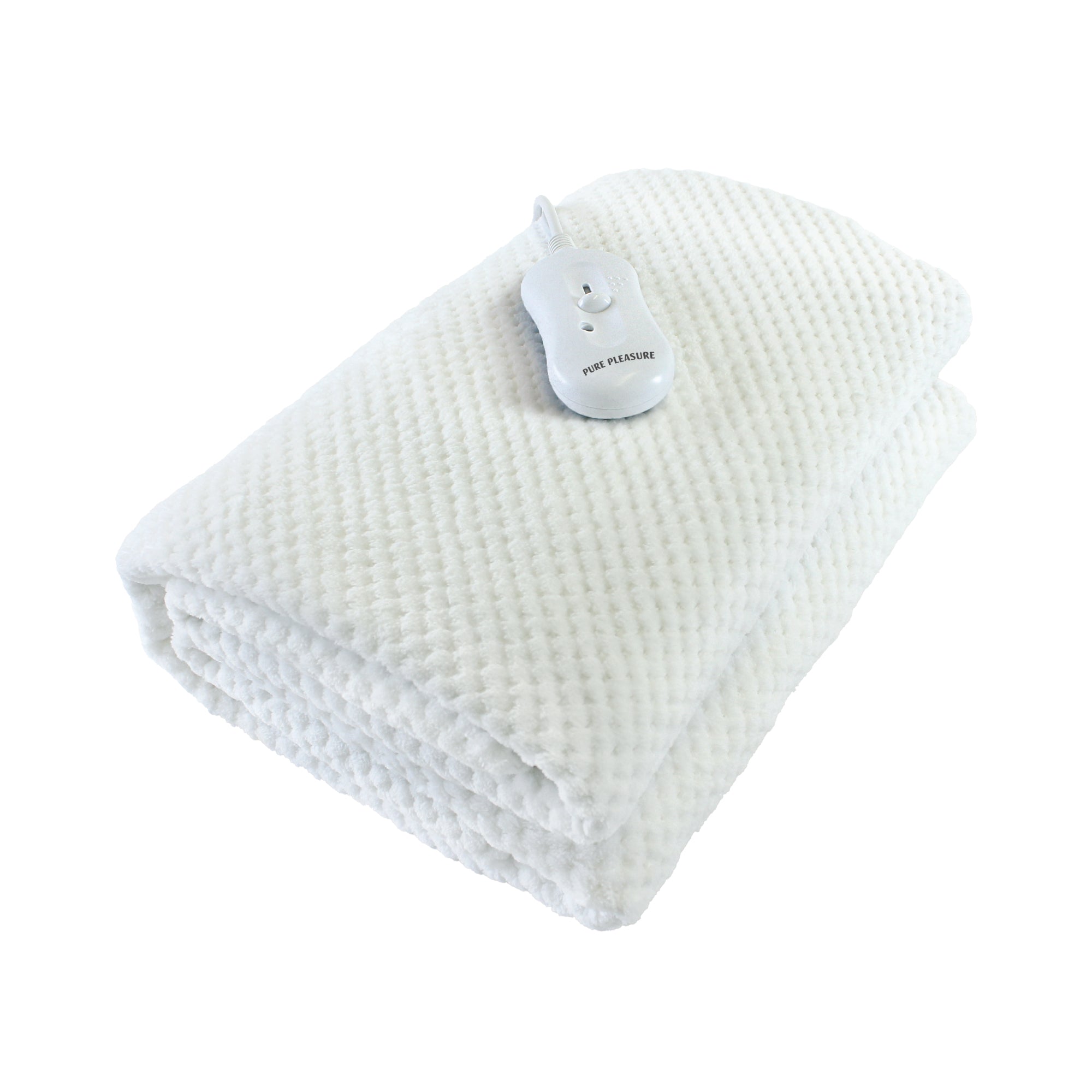 PURE PLEASURE