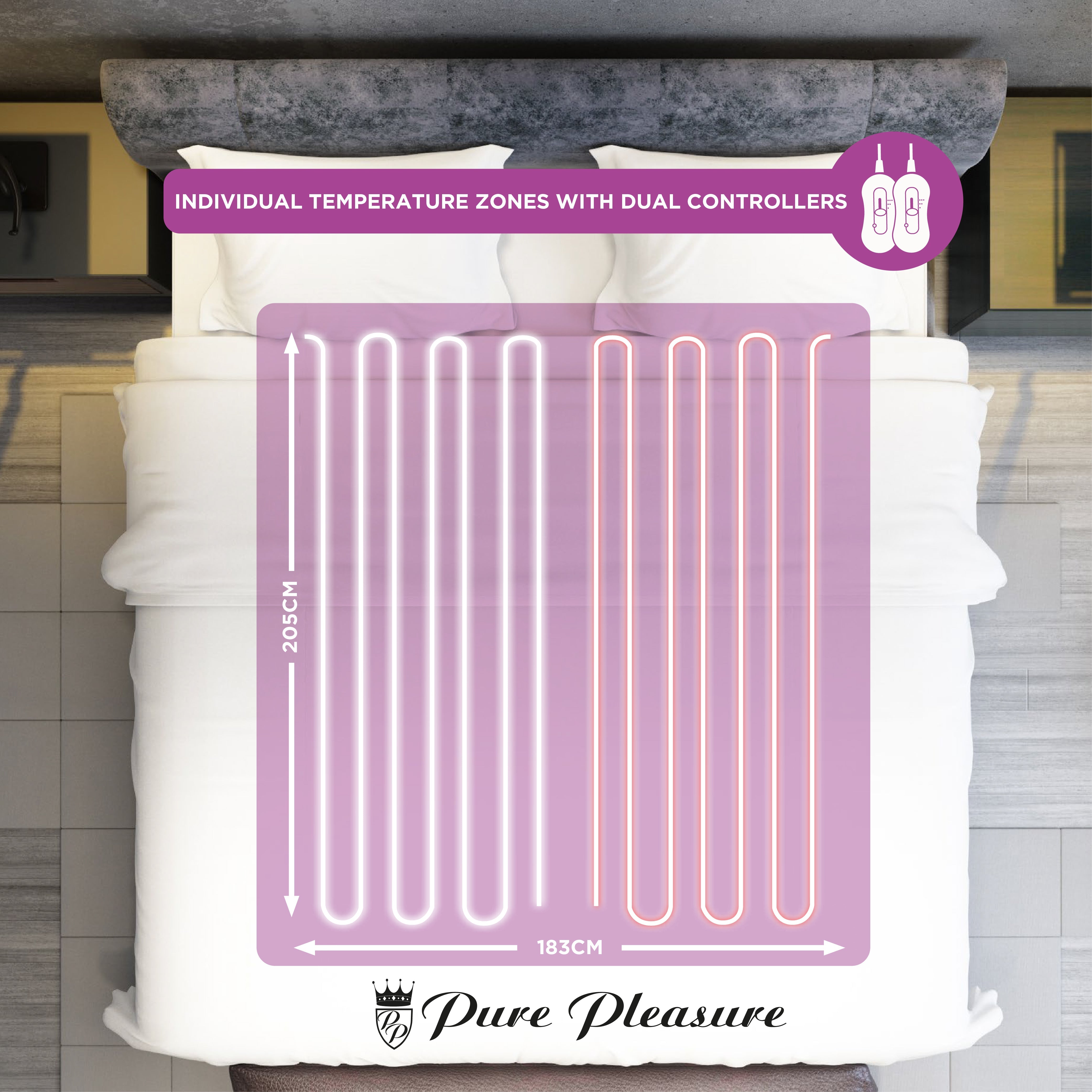 INDIVIDUAL TEMPERATURE ZONES WITH DUAL CONTROLLERS

205CM

183CM

PP

Pure Pleasure