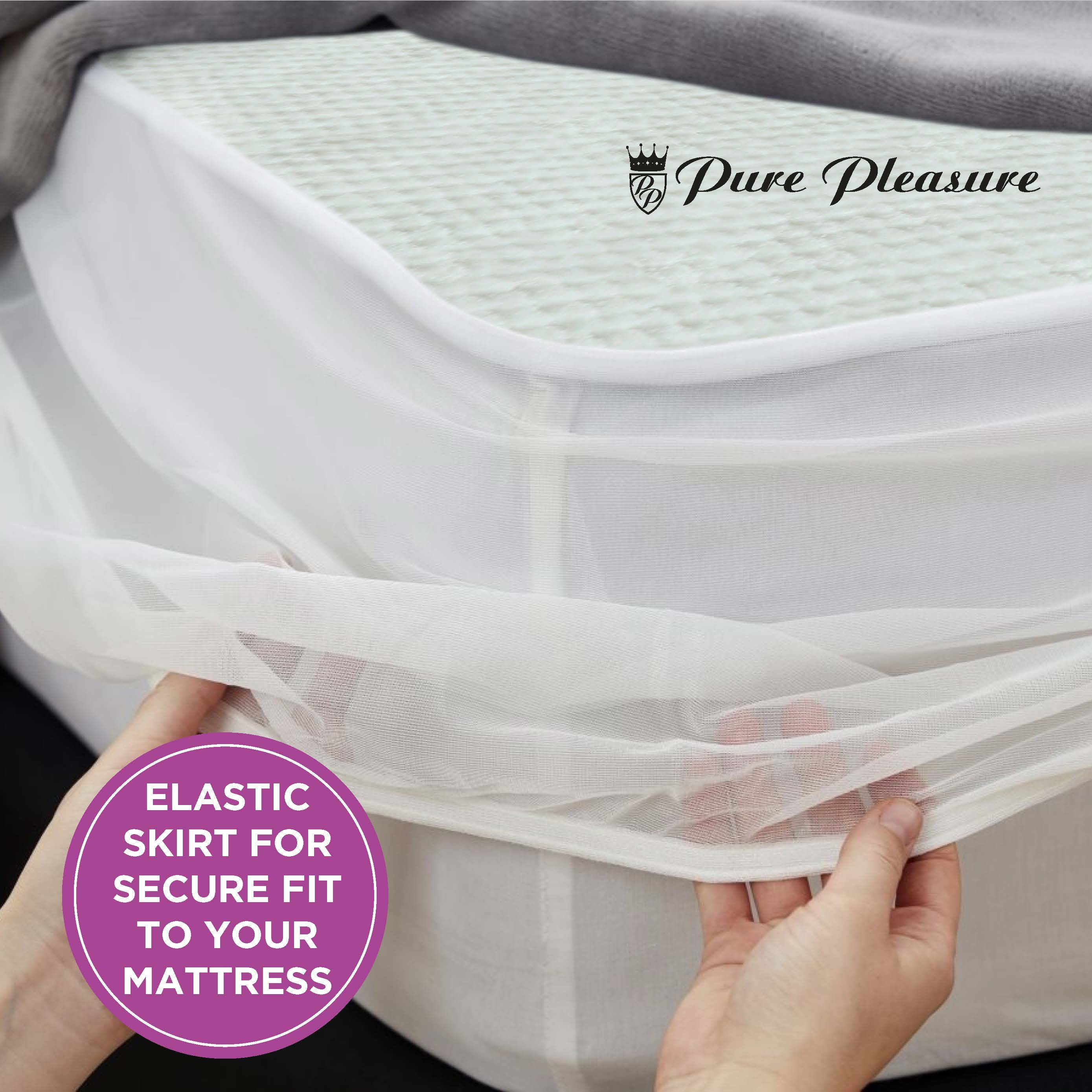 PP Pure Pleasure

ELASTIC SKIRT FOR SECURE FIT TO YOUR MATTRESS