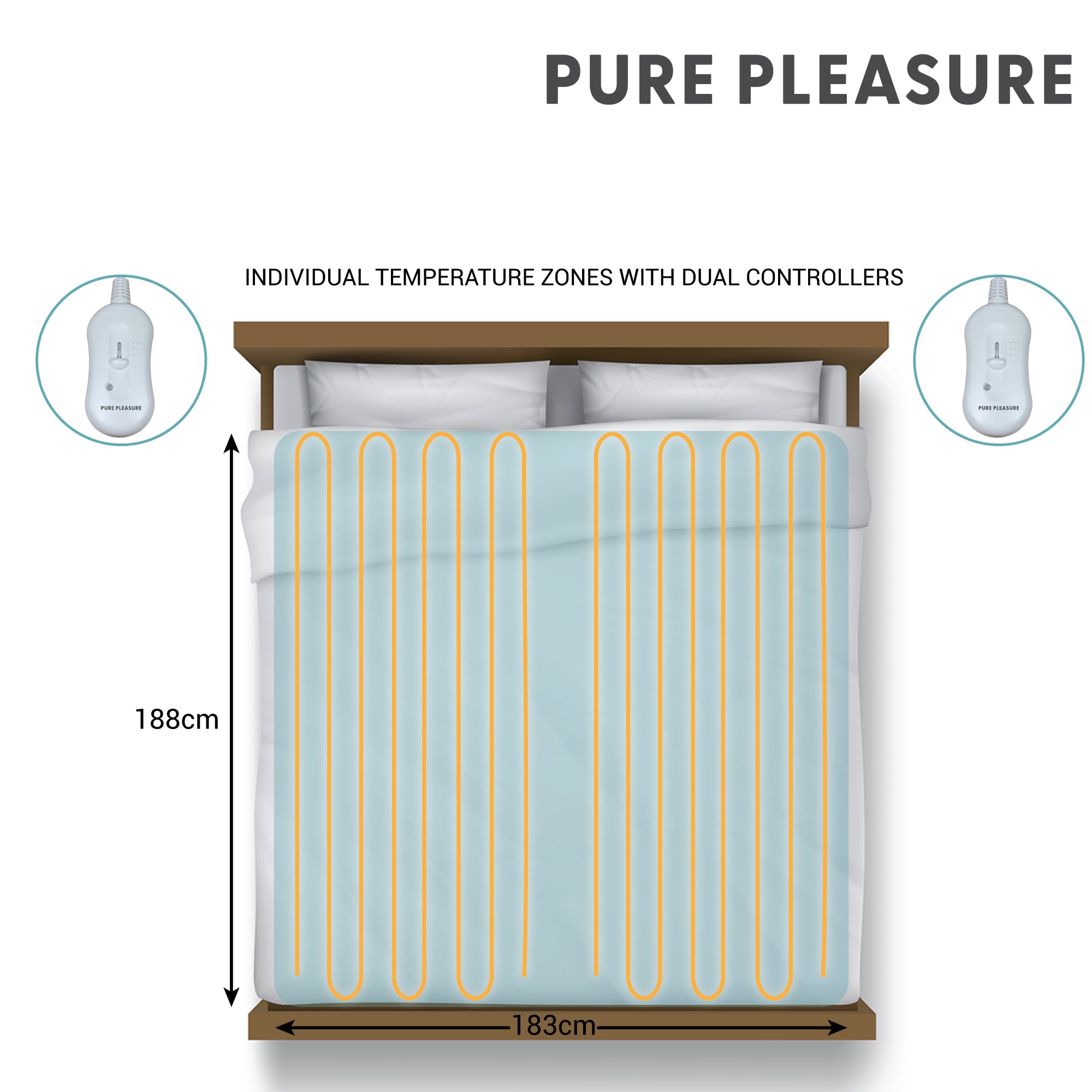 PURE PLEASURE

INDIVIDUAL TEMPERATURE ZONES WITH DUAL CONTROLLERS

PURE PLEASURE

PURE PLEASURE

188cm

183cm