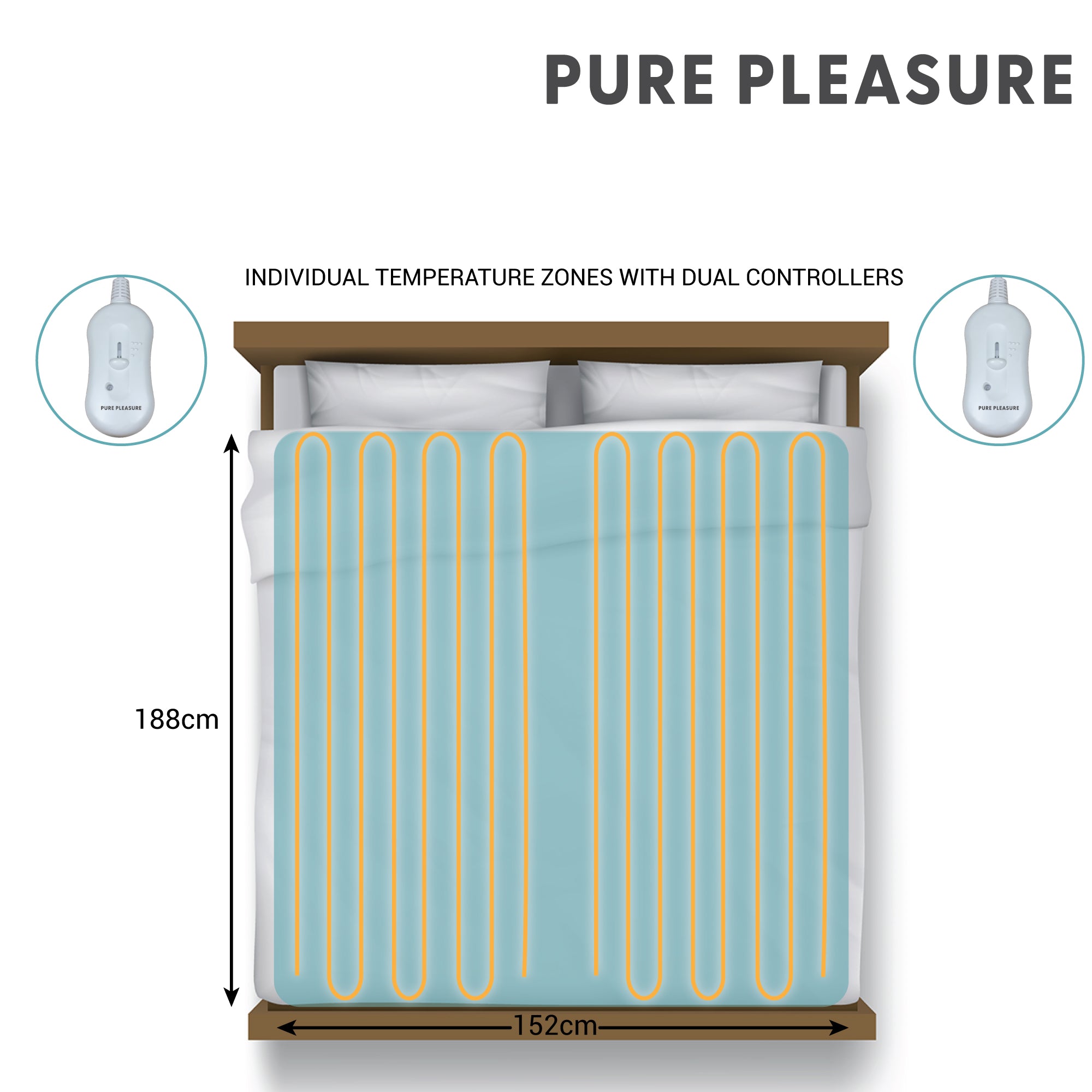 PURE PLEASURE

INDIVIDUAL TEMPERATURE ZONES WITH DUAL CONTROLLERS

PURE PLEASURE

PURE PLEASURE

188cm

152cm