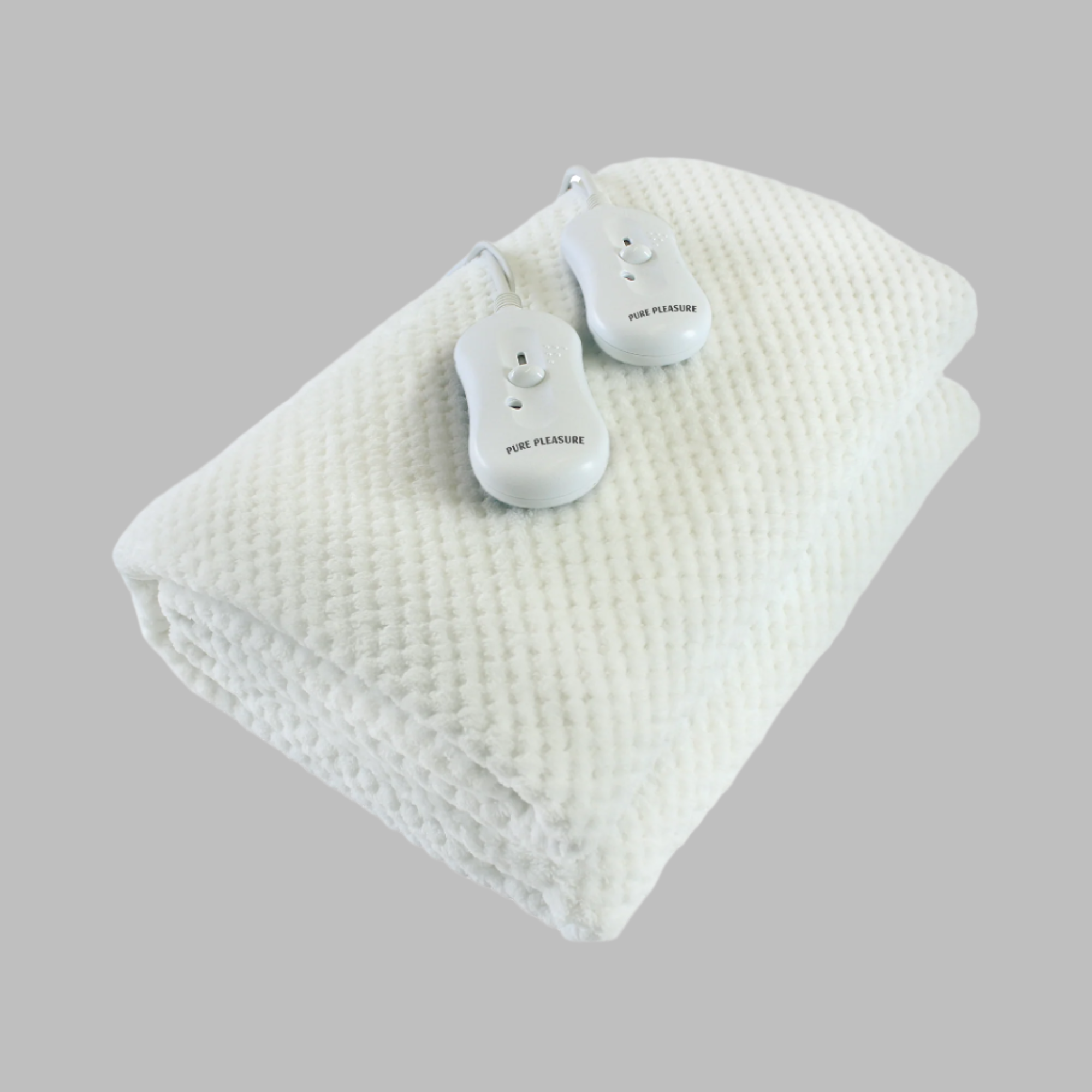 PURE PLEASURE

PURE PLEASURE