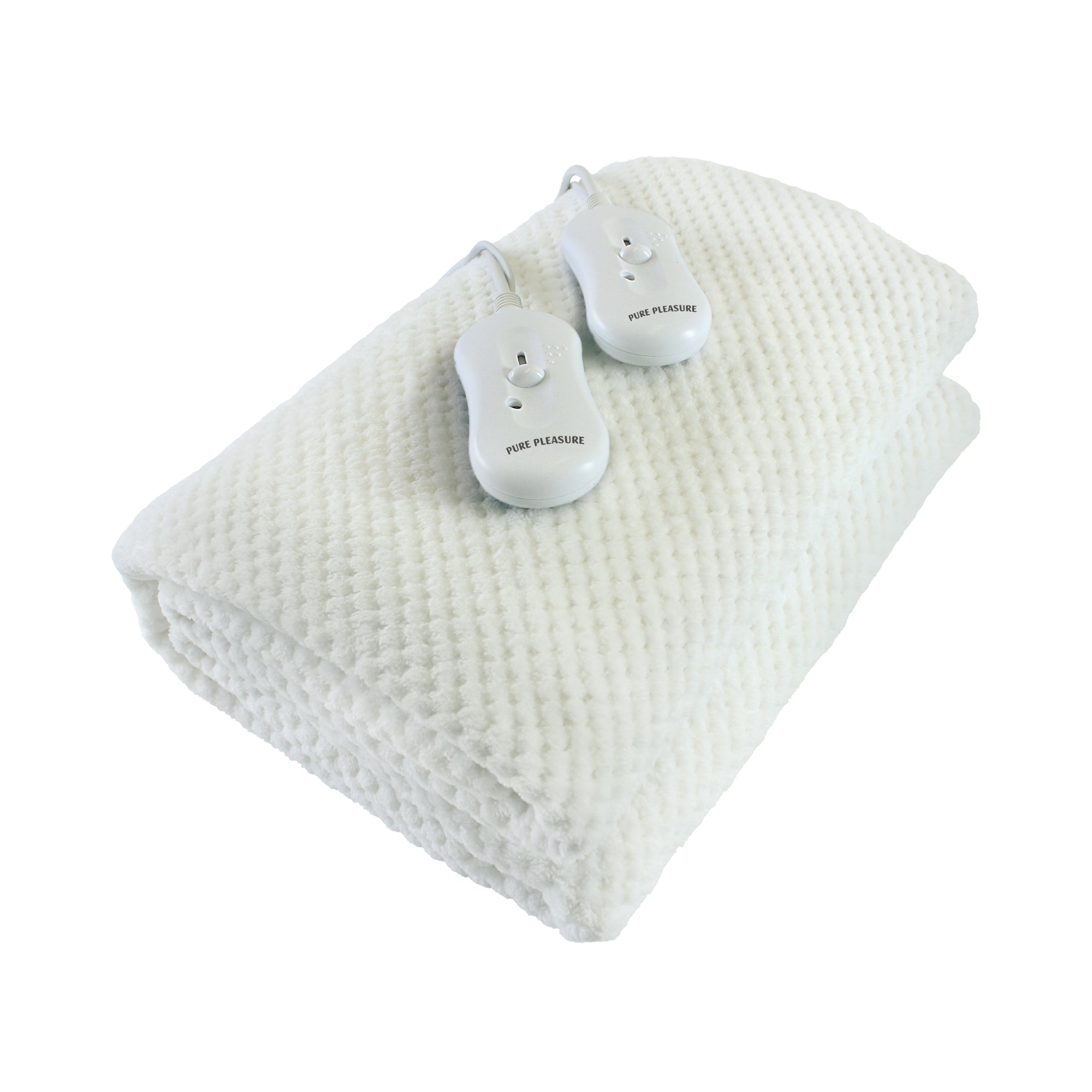 PURE PLEASURE

PURE PLEASURE