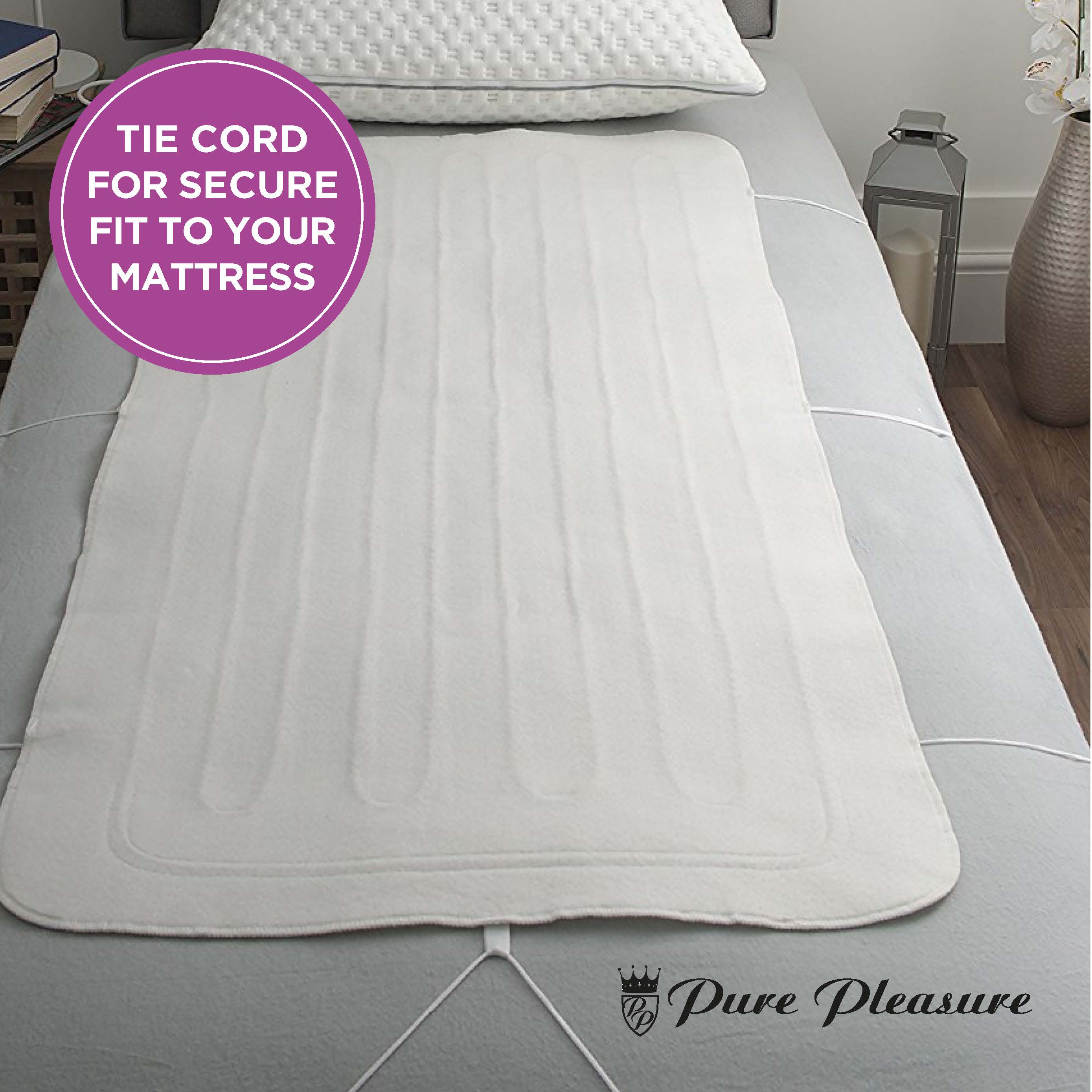 TIE CORD FOR SECURE FIT TO YOUR MATTRESS

PP Pure Pleasure