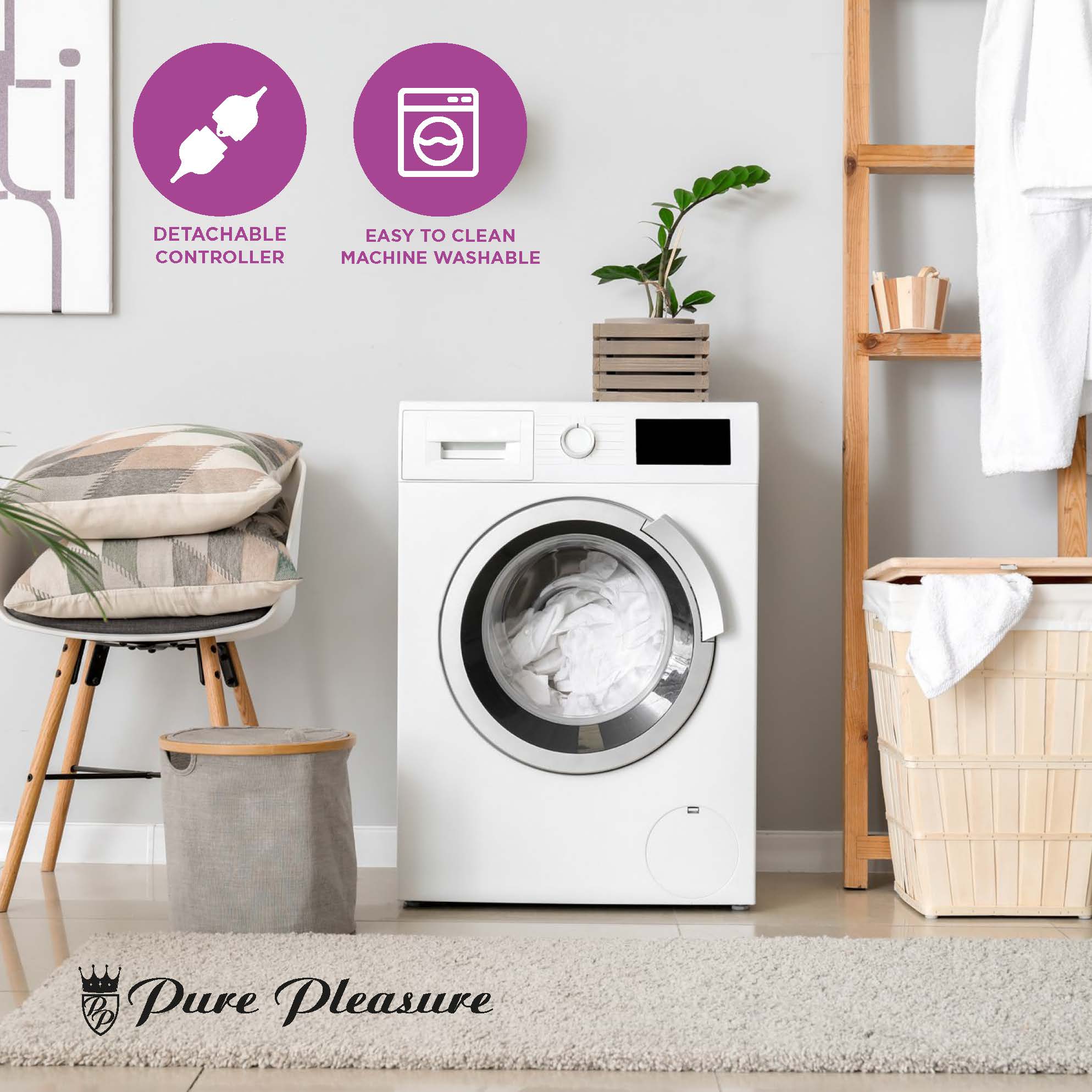 DETACHABLE CONTROLLER

EASY TO CLEAN MACHINE WASHABLE

PP Pure Pleasure