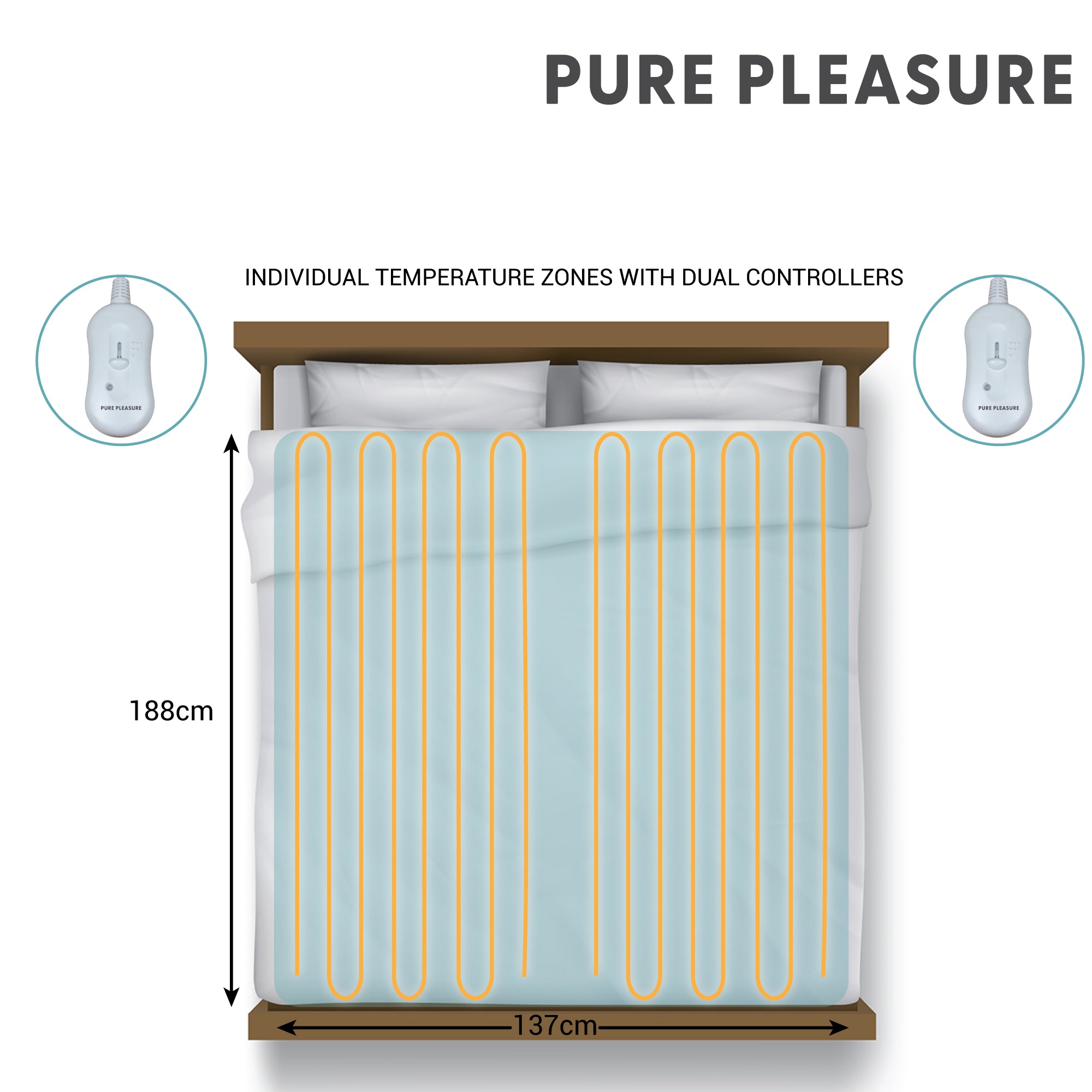 PURE PLEASURE

INDIVIDUAL TEMPERATURE ZONES WITH DUAL CONTROLLERS

PURE PLEASURE

PURE PLEASURE

188cm

137cm