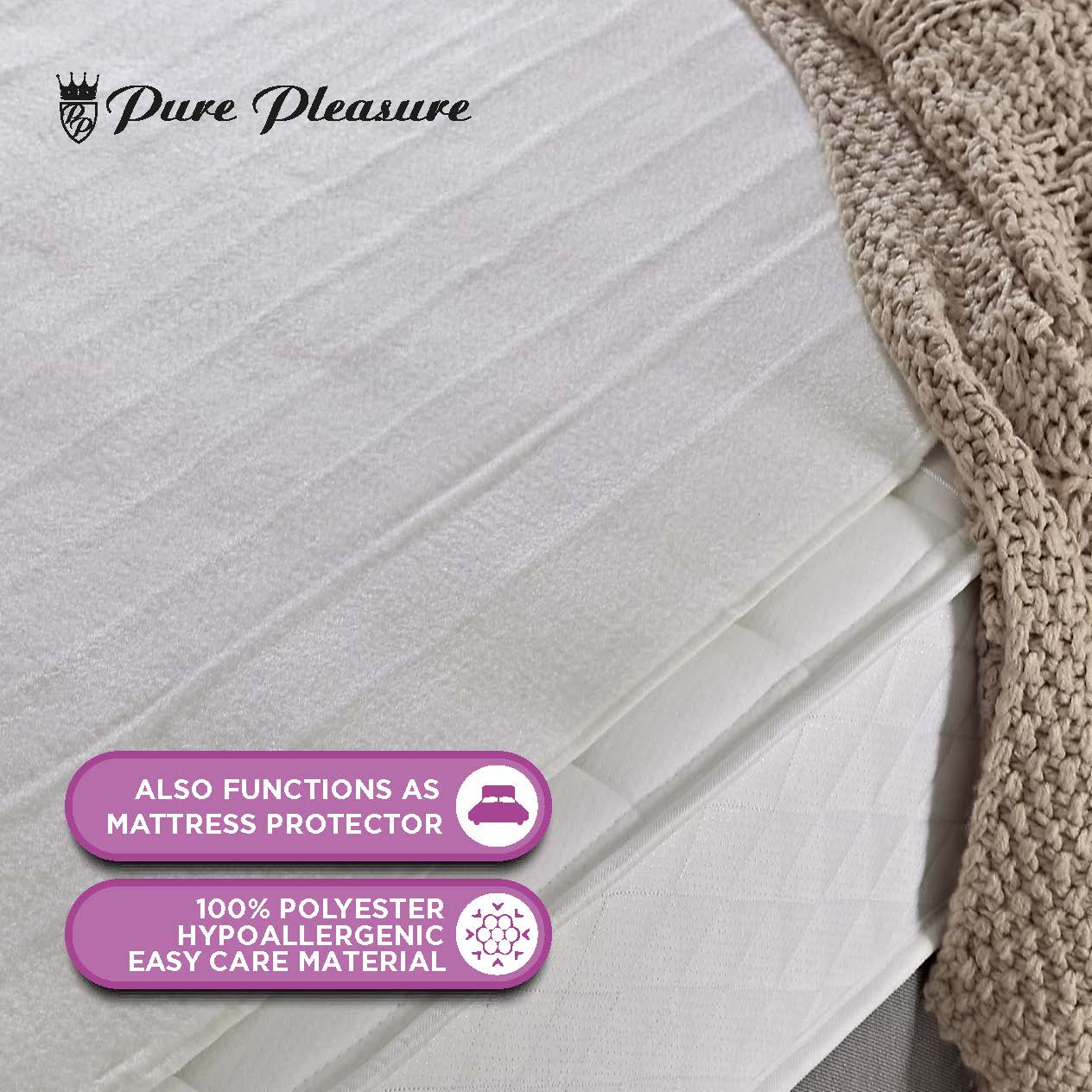 PP Pure Pleasure

ALSO FUNCTIONS AS MATTRESS PROTECTOR

100% POLYESTER HYPOALLERGENIC EASY CARE MATERIAL