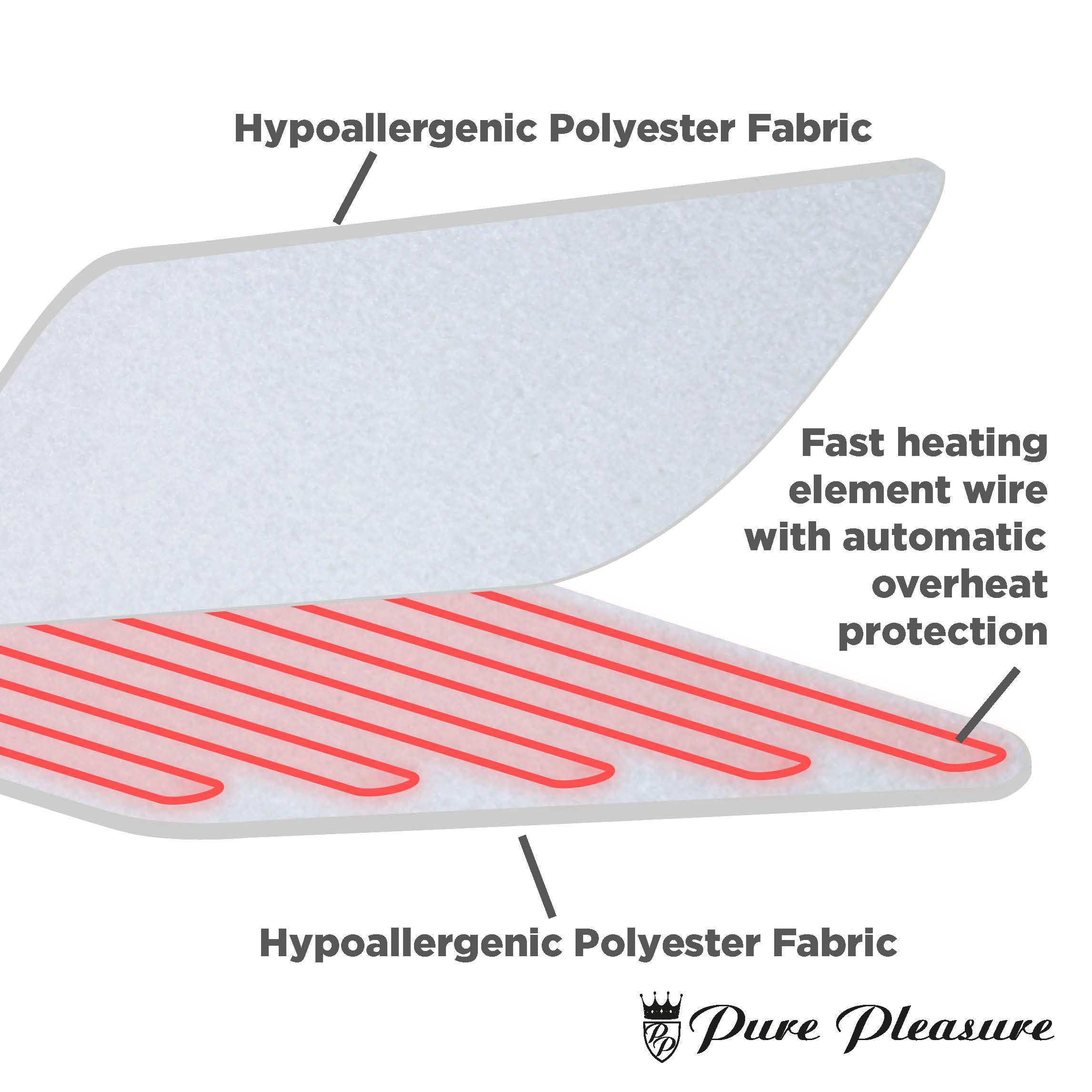 Hypoallergenic Polyester Fabric

Fast heating element wire with automatic overheat protection

Hypoallergenic Polyester Fabric

PP Pure Pleasure