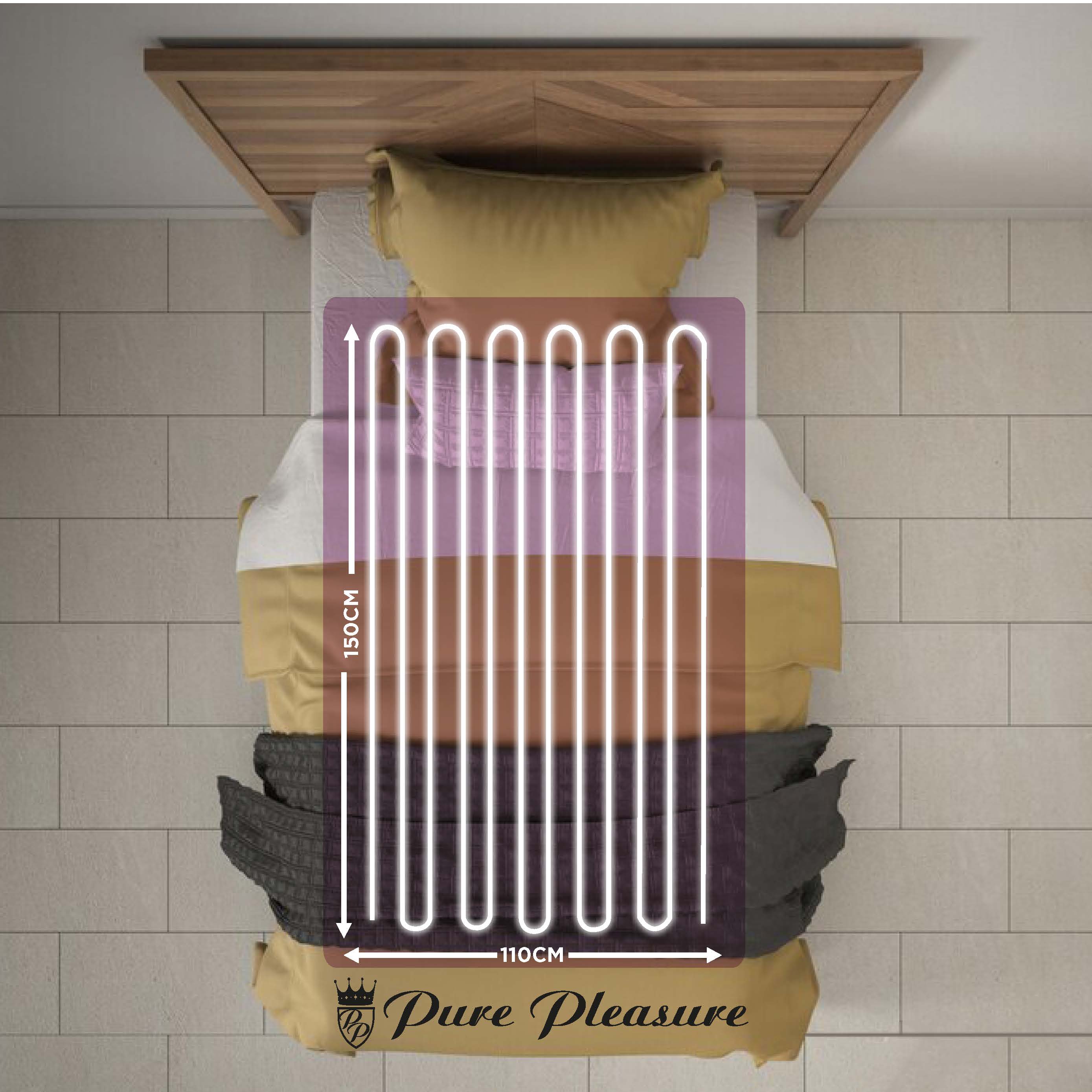 150CM
110CM
PP
Pure Pleasure