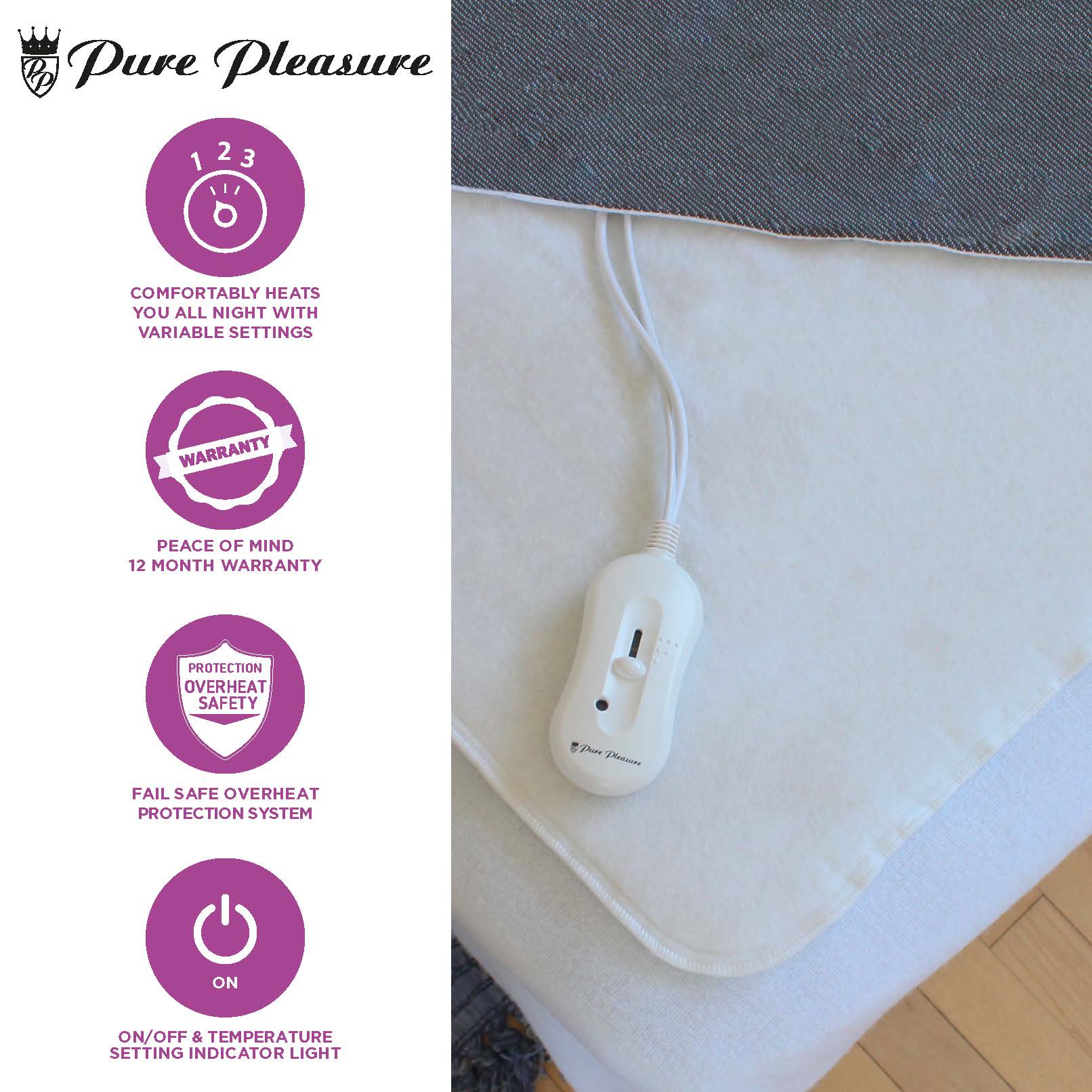 PP Pure Pleasure

1 2 3

COMFORTABLY HEATS YOU ALL NIGHT WITH VARIABLE SETTINGS

WARRANTY

PEACE OF MIND 12 MONTH WARRANTY

PROTECTION OVERHEAT SAFETY

FAIL SAFE OVERHEAT PROTECTION SYSTEM

ON

ON/OFF & TEMPERATURE SETTING INDICATOR LIGHT

Pure Pleasure