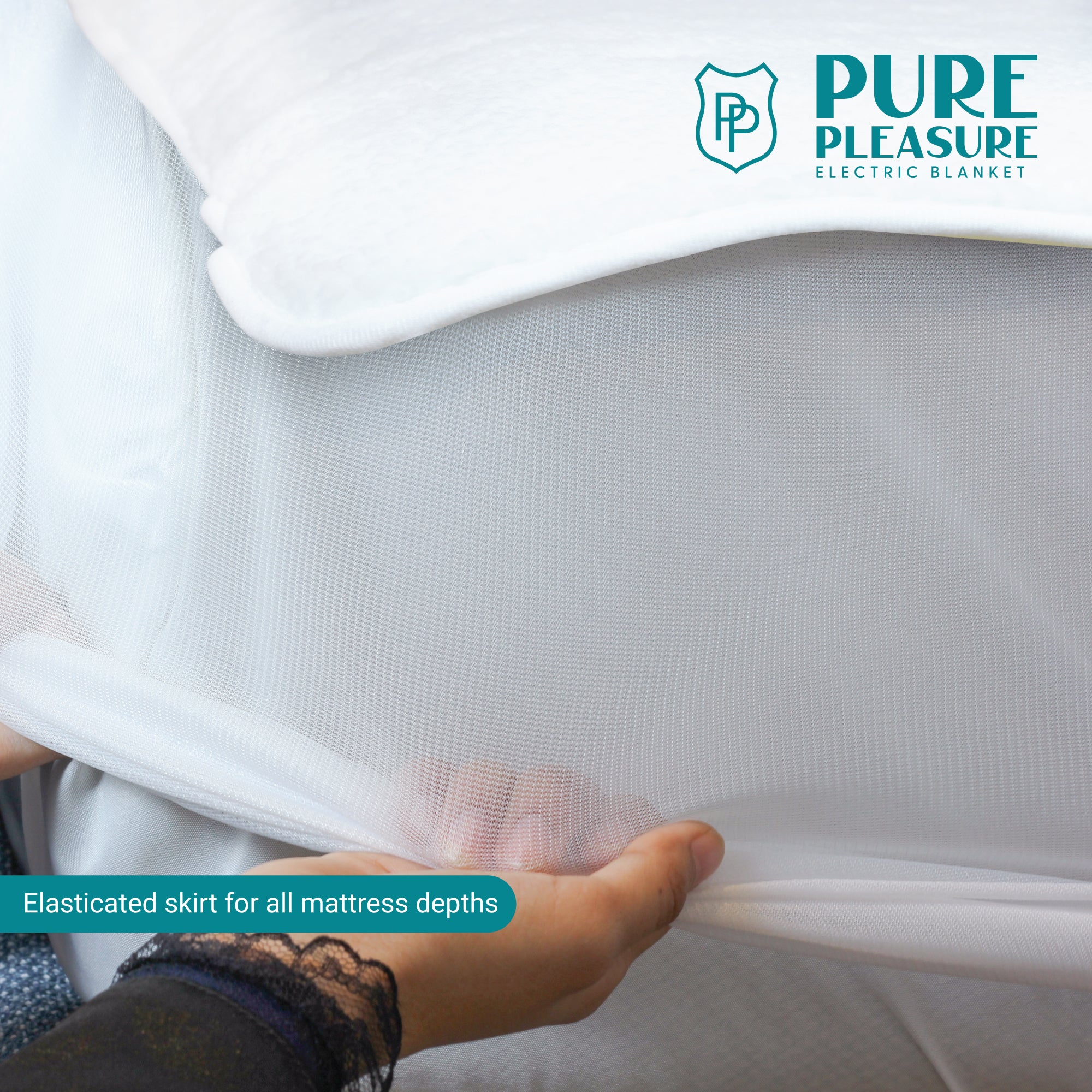 PP

PURE
PLEASURE
ELECTRIC BLANKET

Elasticated skirt for all mattress depths