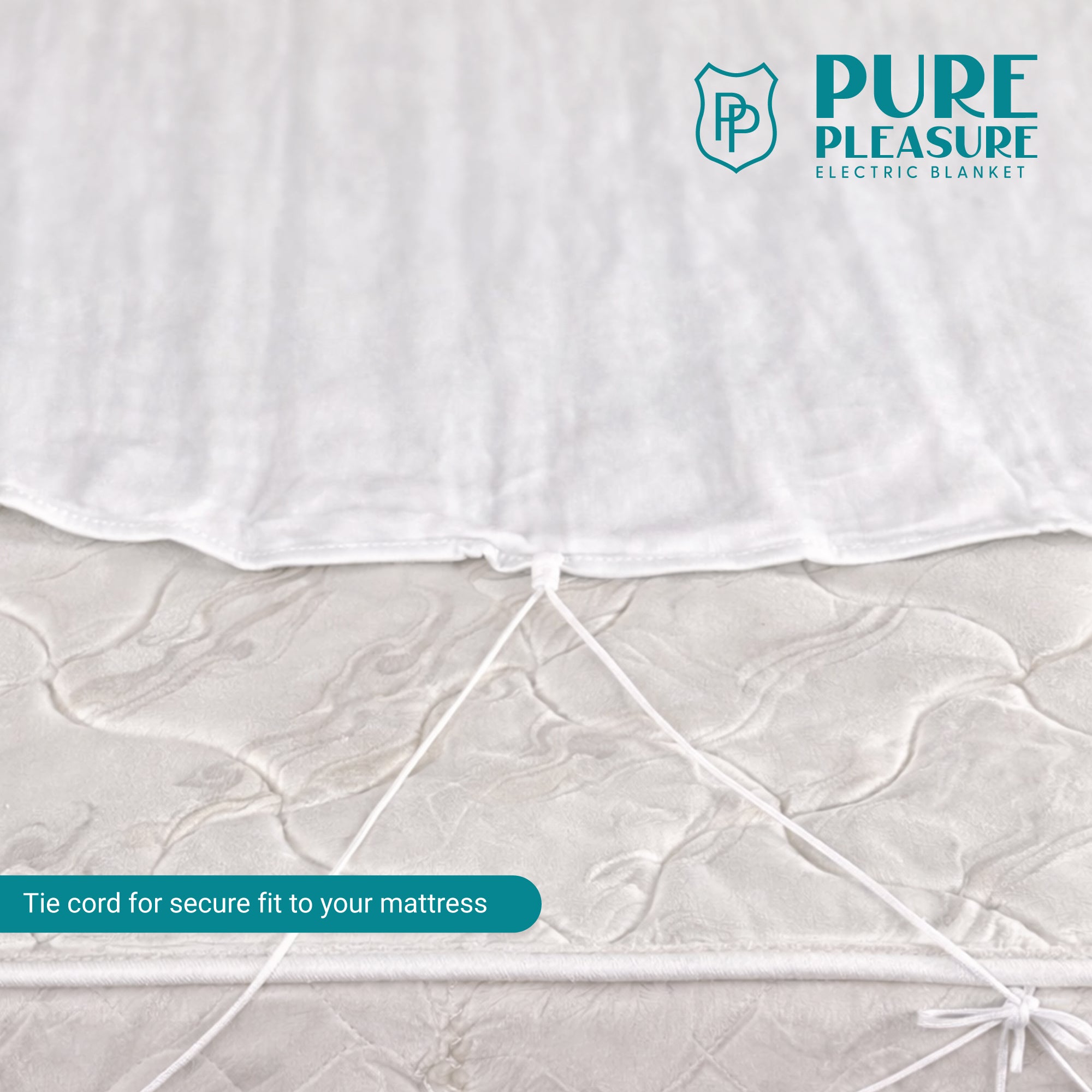 PP
PURE
PLEASURE
ELECTRIC BLANKET

Tie cord for secure fit to your mattress