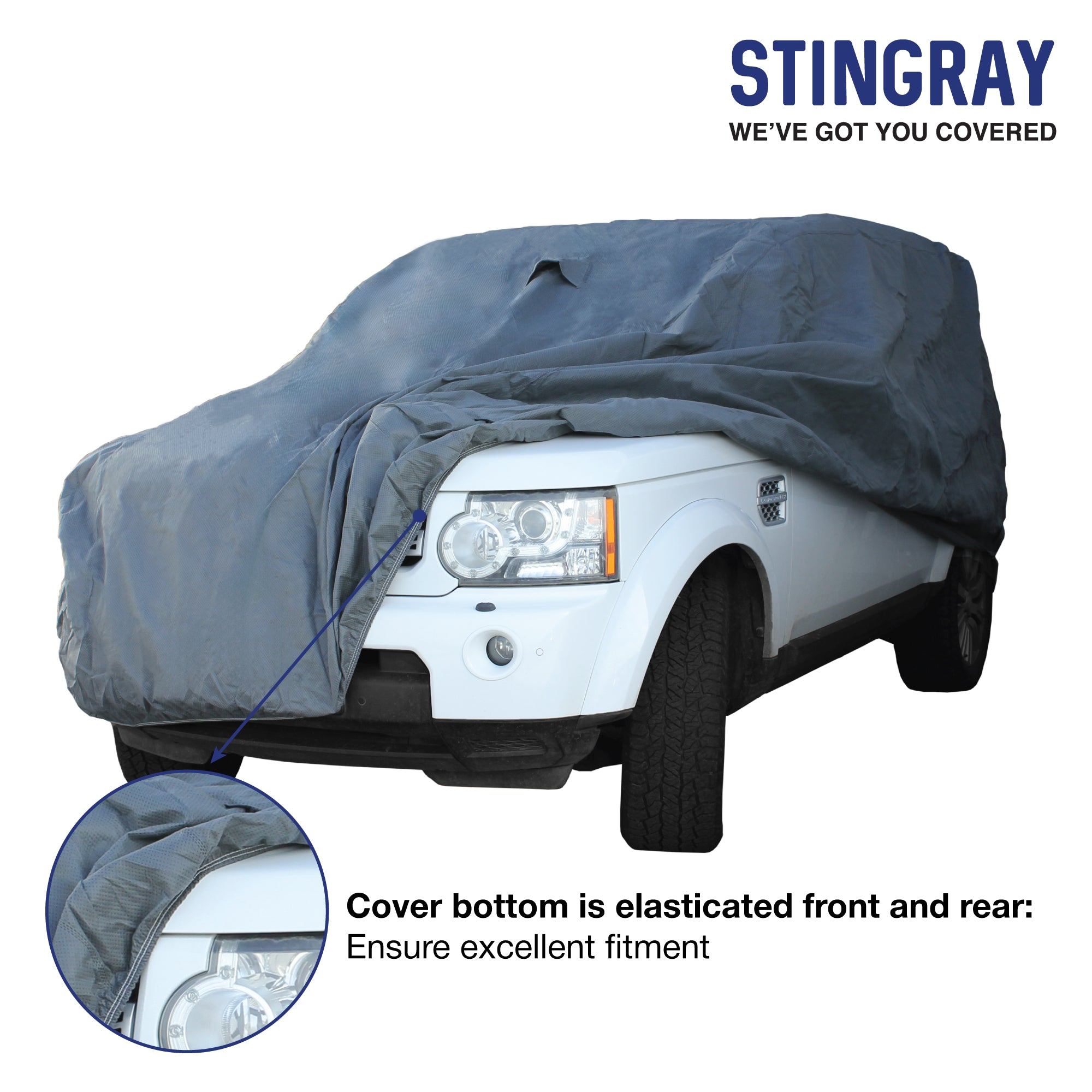 STINGRAY
WE'VE GOT YOU COVERED

Cover bottom is elasticated front and rear:
Ensure excellent fitment