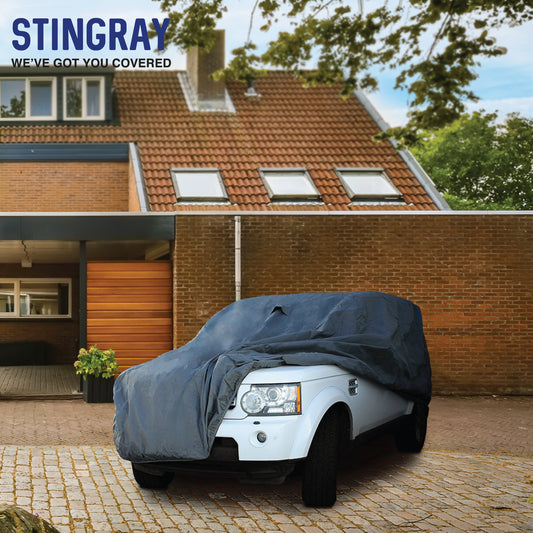 STINGRAY
WE'VE GOT YOU COVERED