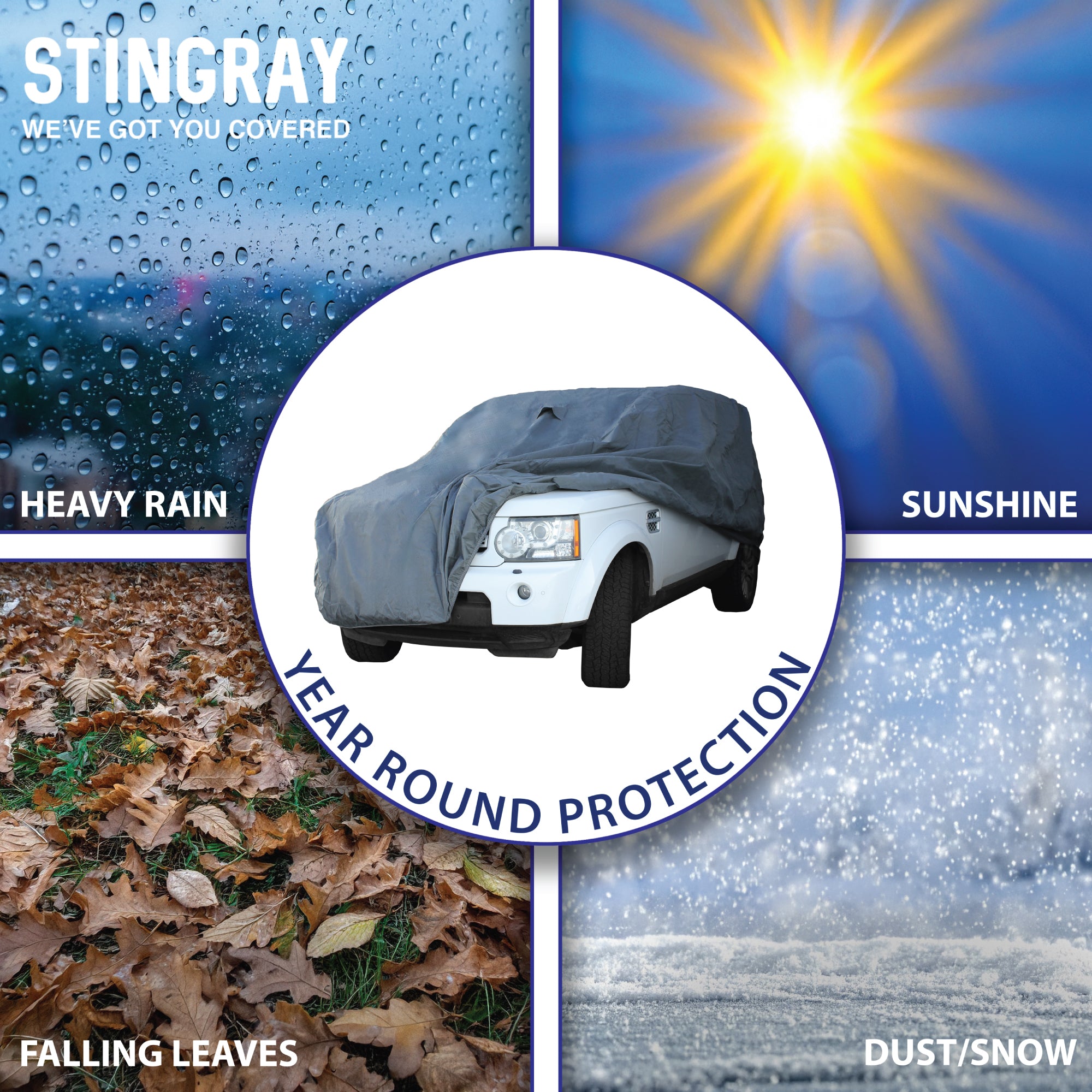 STINGRAY
WE'VE GOT YOU COVERED

HEAVY RAIN

SUNSHINE

YEAR ROUND PROTECTION

FALLING LEAVES

DUST/SNOW