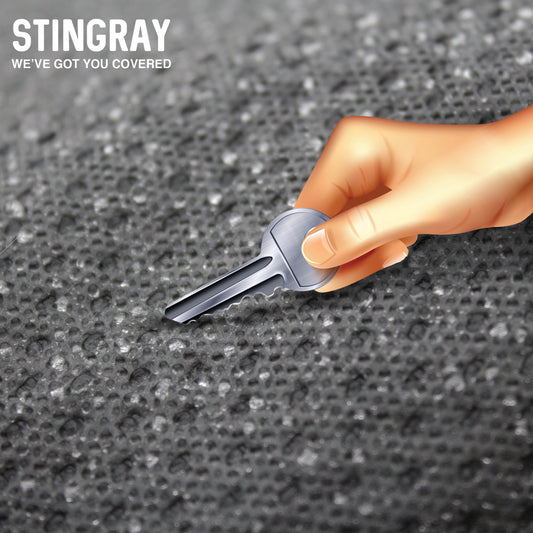 STINGRAY
WE'VE GOT YOU COVERED