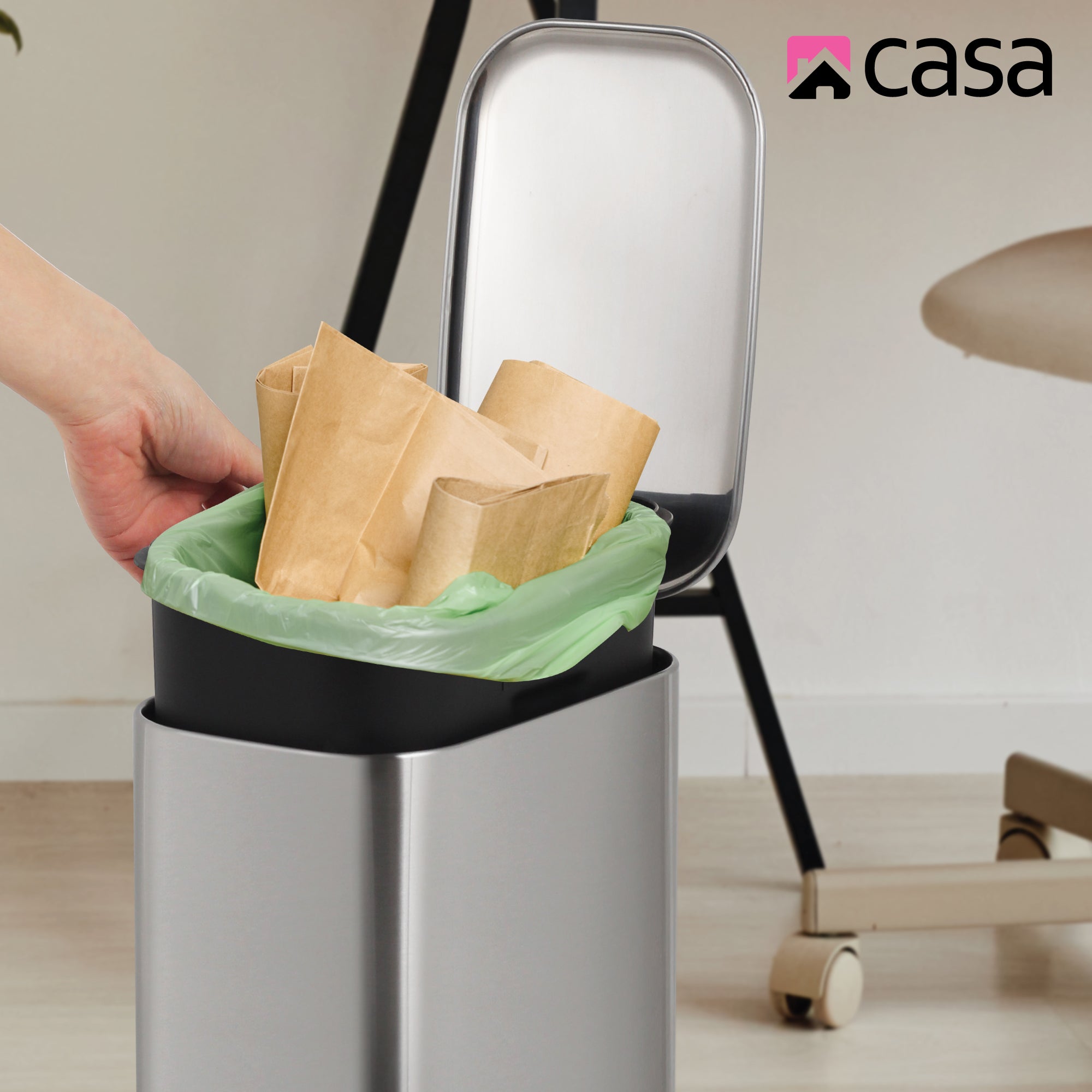 casa