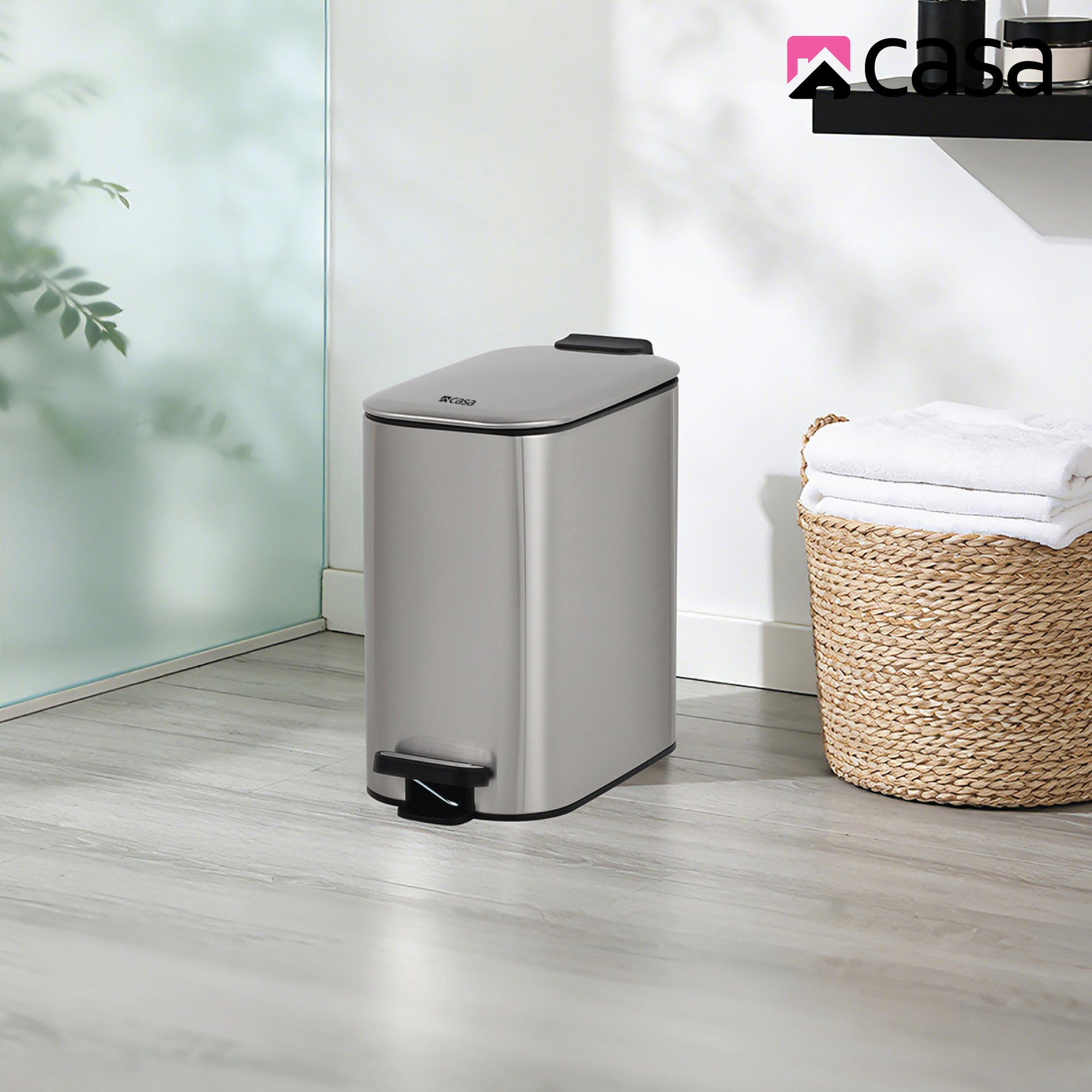 casa

casa