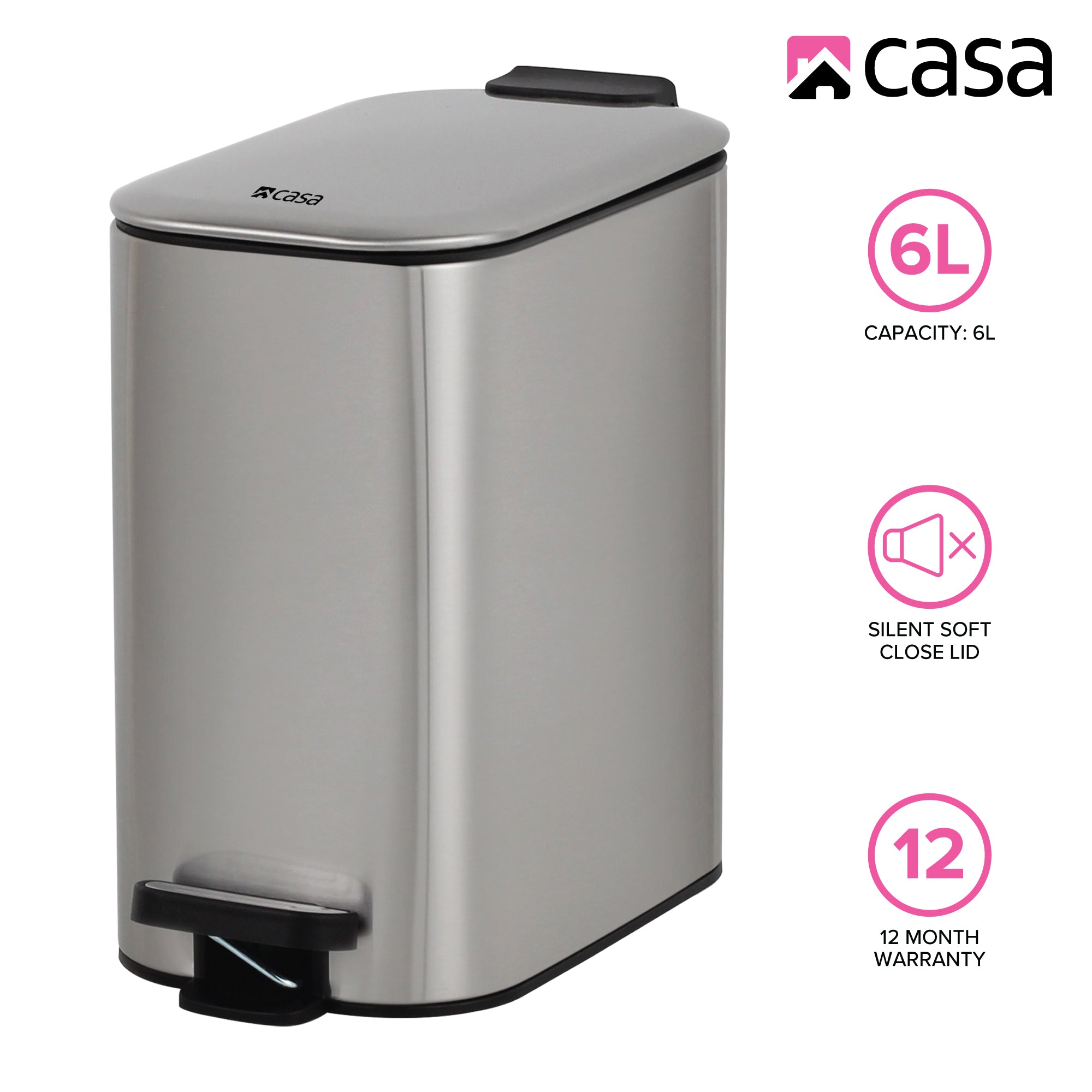 casa

casa

6L
CAPACITY: 6L

SILENT SOFT CLOSE LID

12
12 MONTH WARRANTY