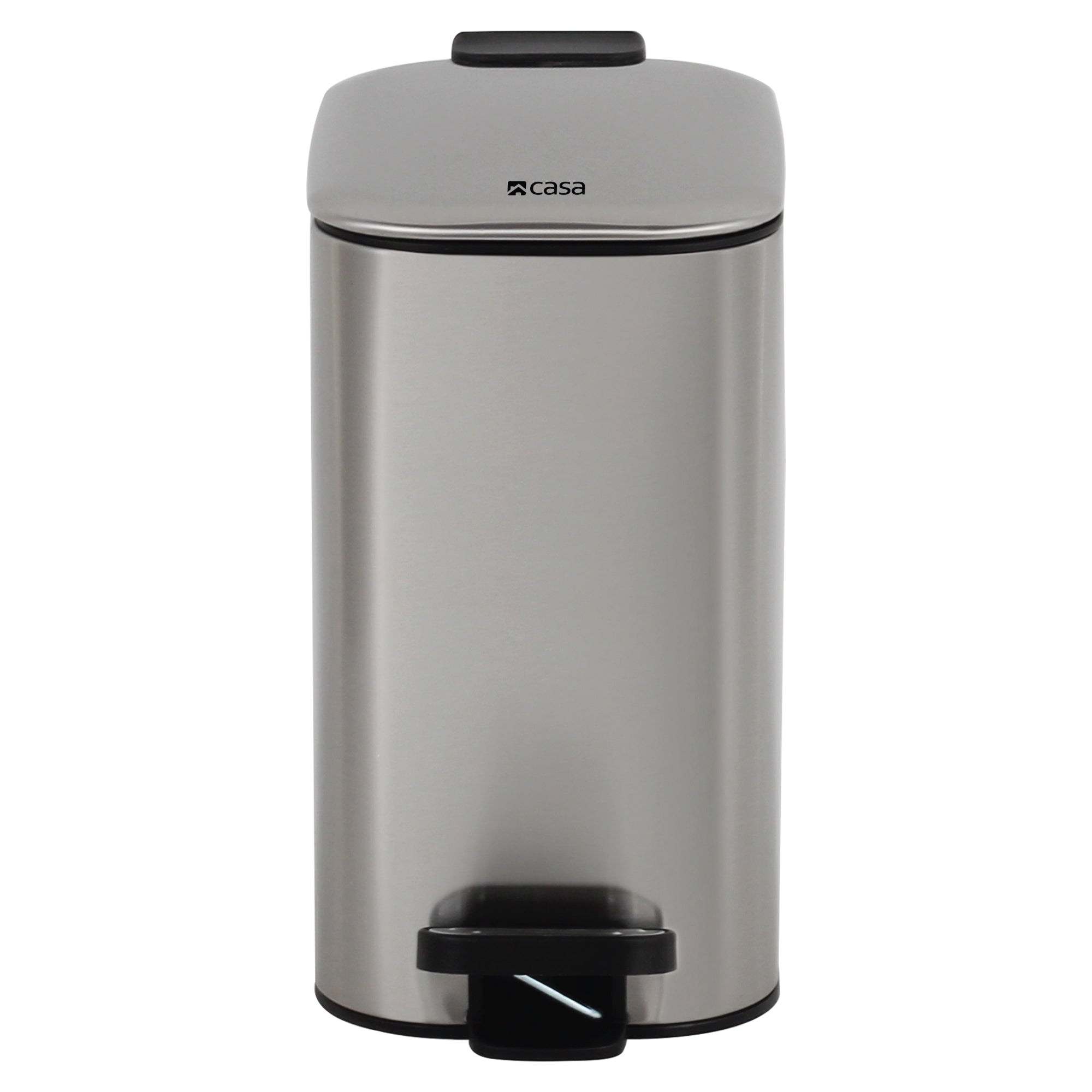 casa