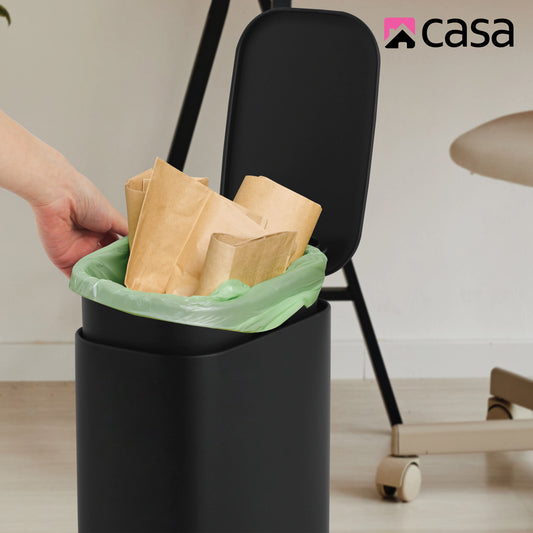 casa