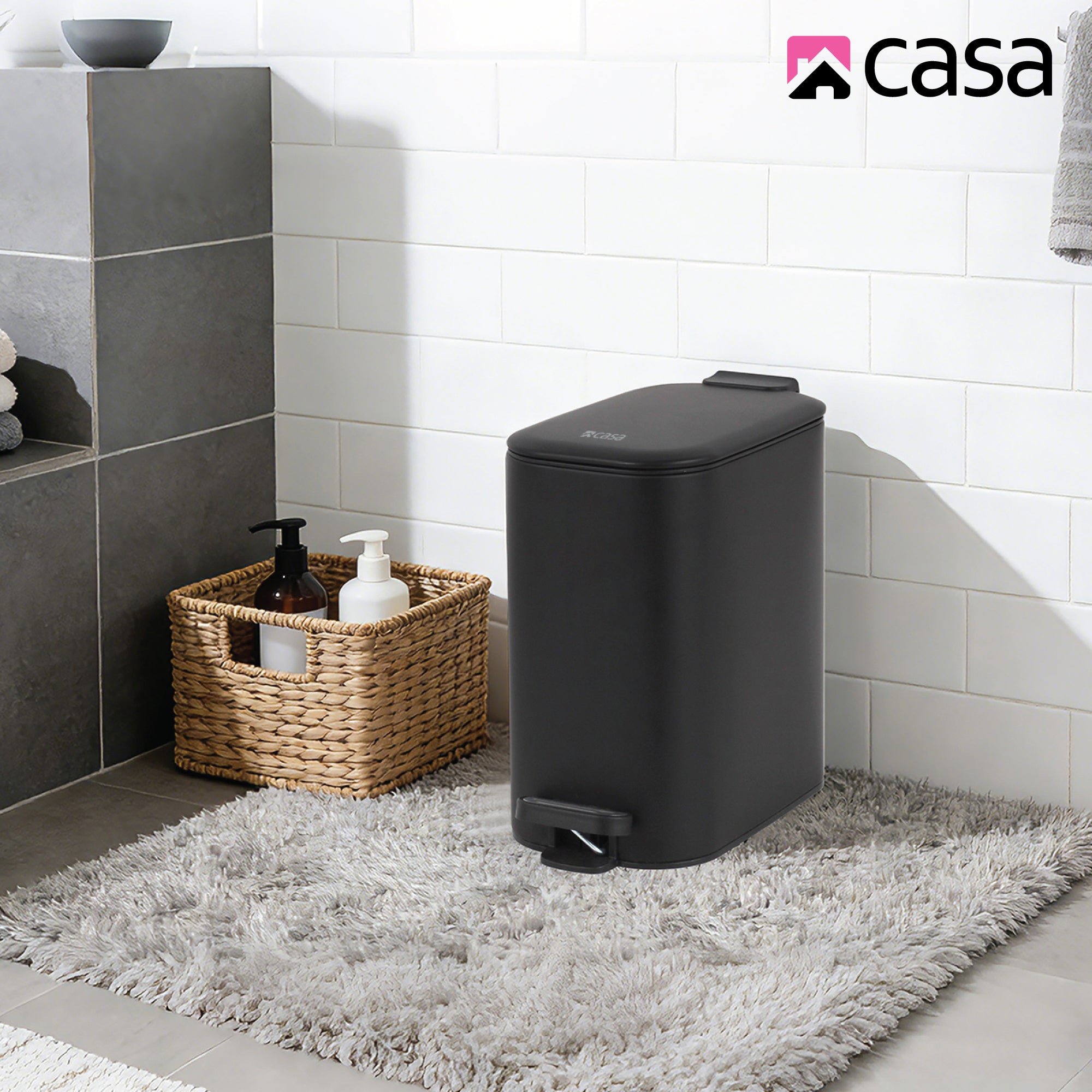 casa

casa