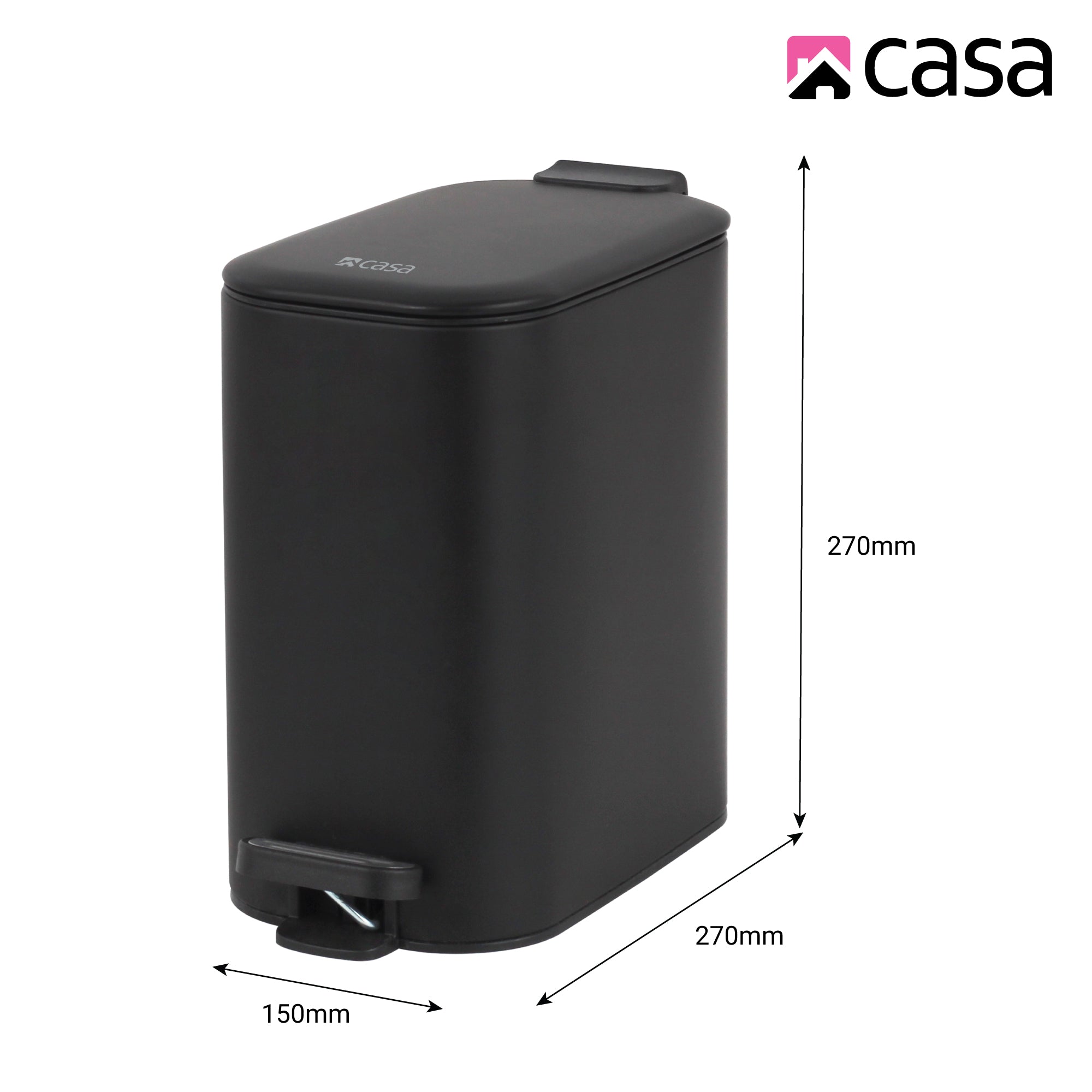 casa

casa

270mm

270mm

150mm