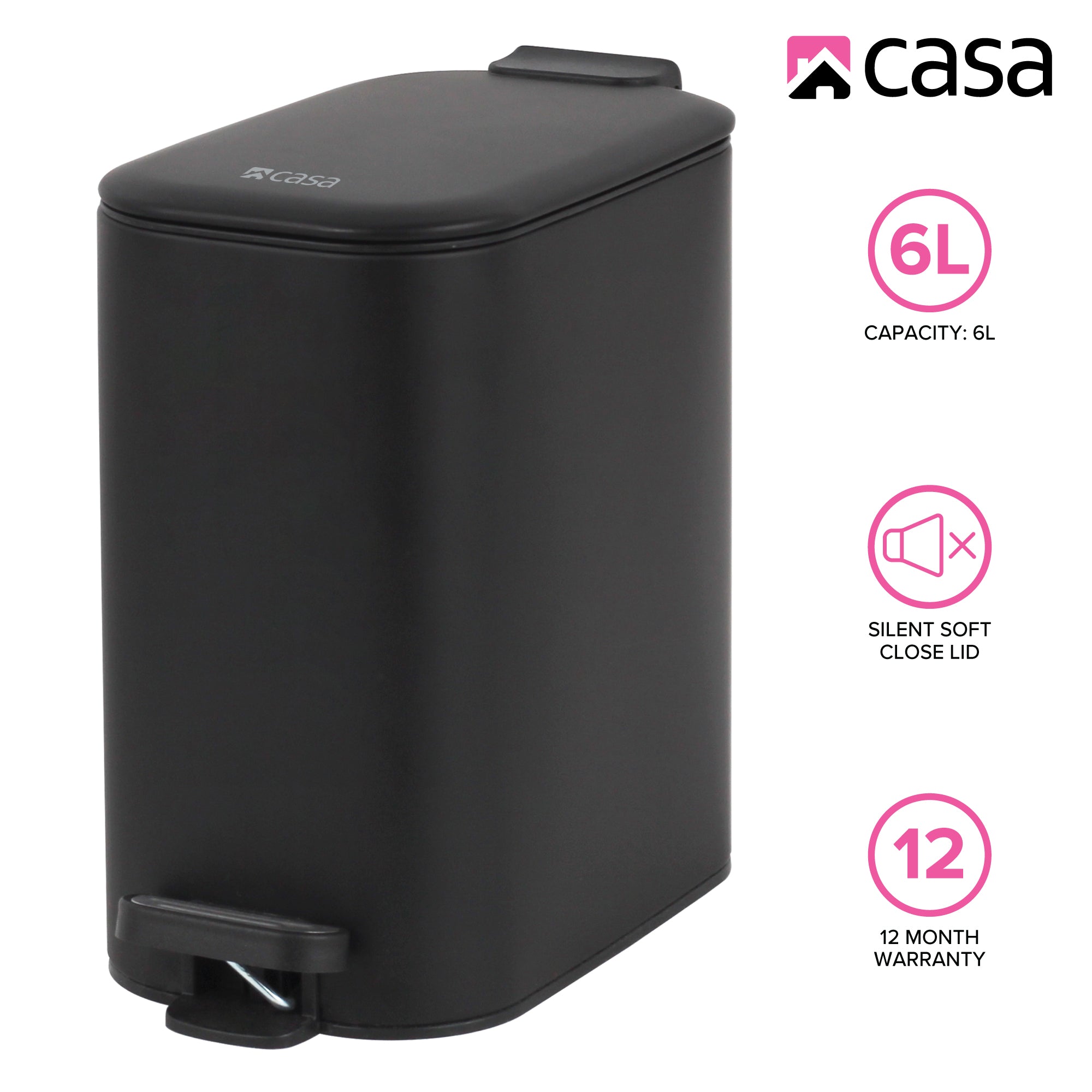 casa

casa

6L

CAPACITY: 6L

SILENT SOFT CLOSE LID

12

12 MONTH WARRANTY