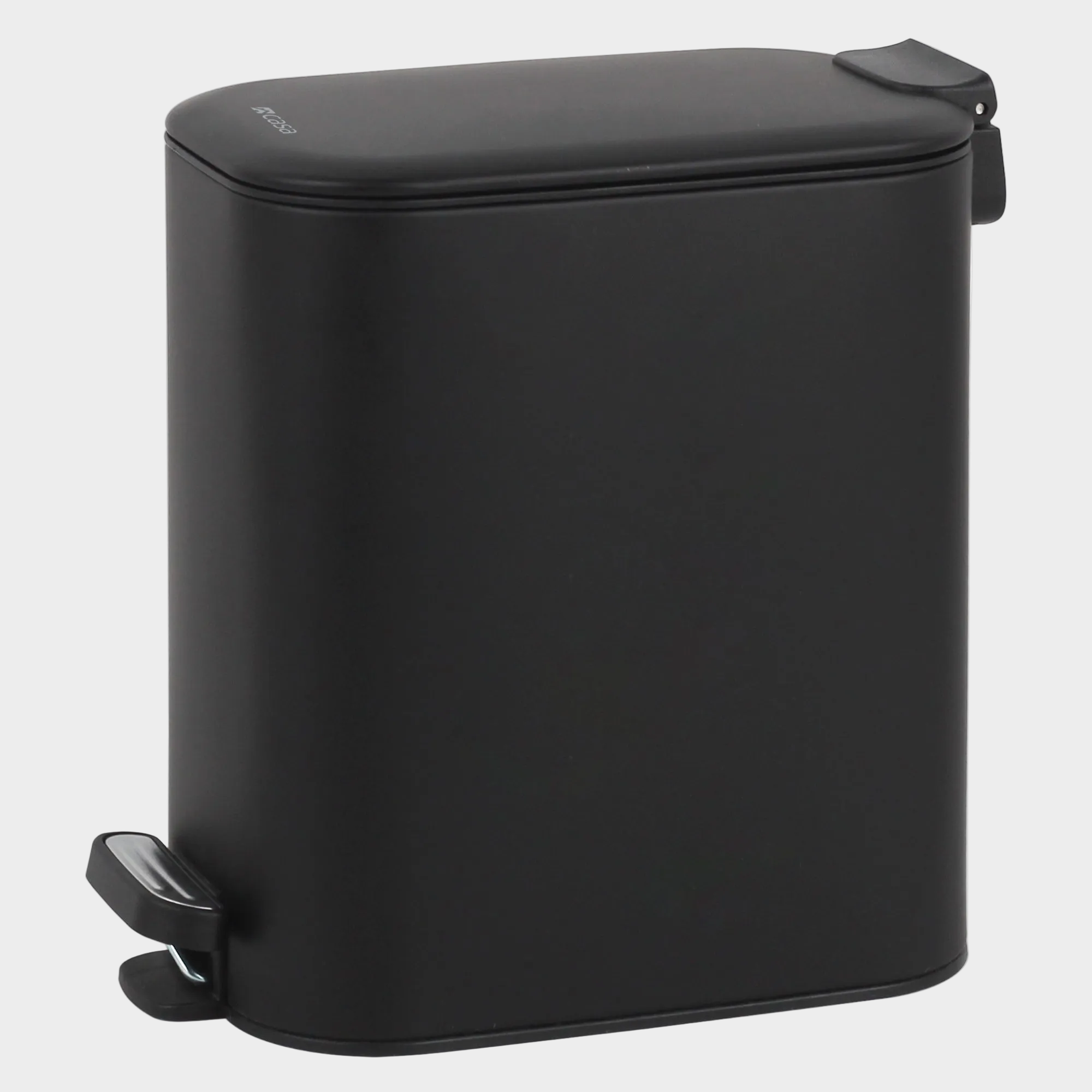 casa