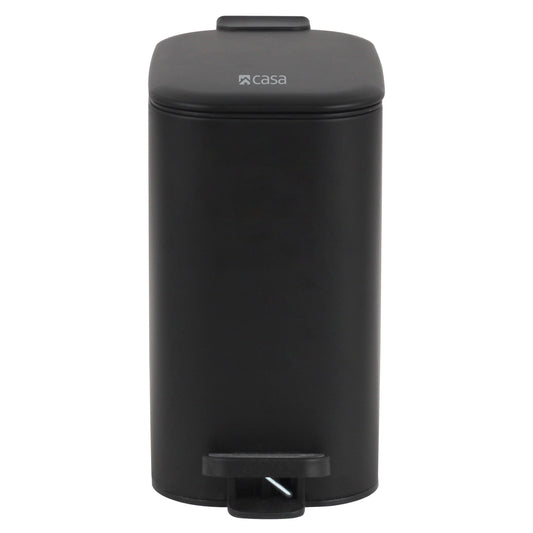 casa