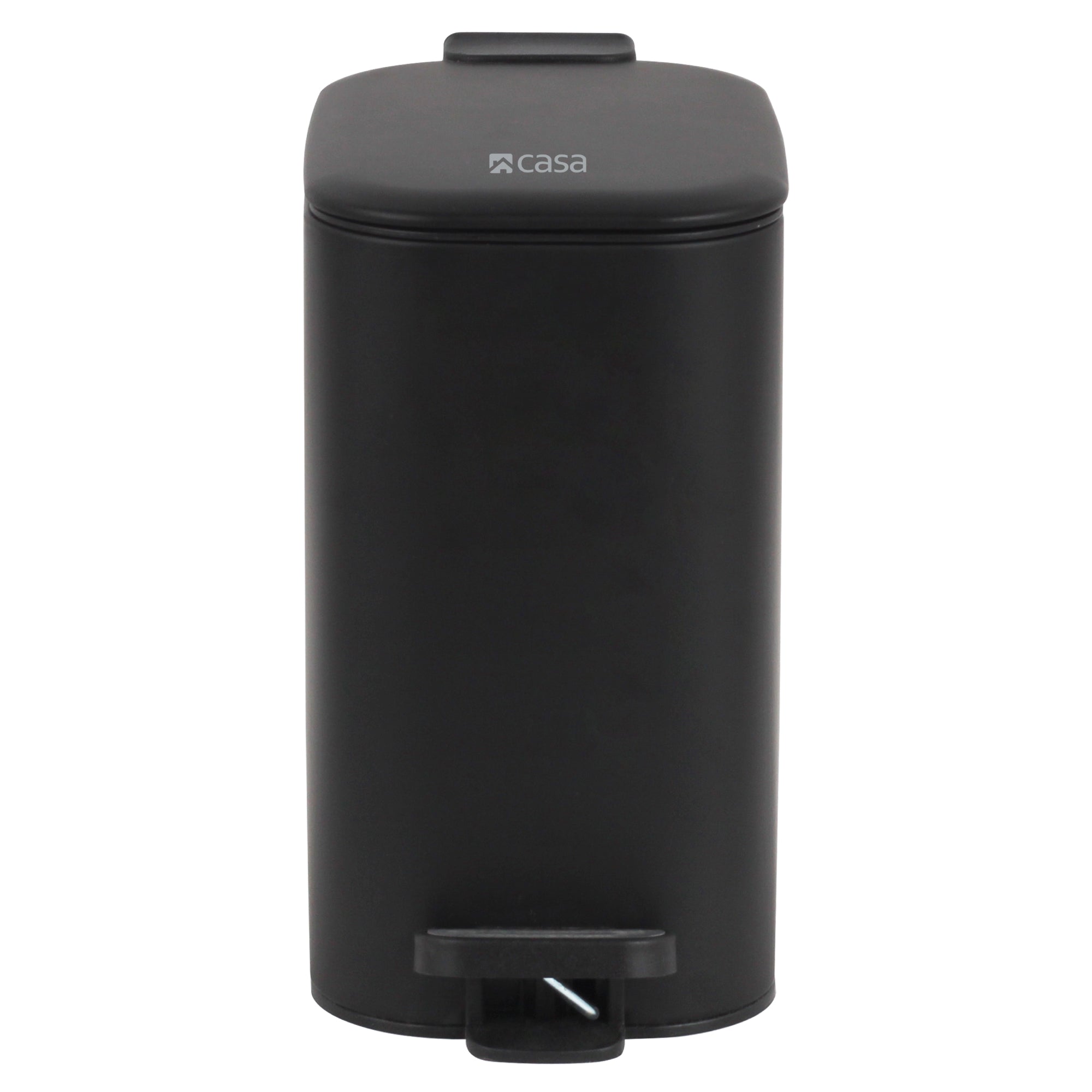 casa