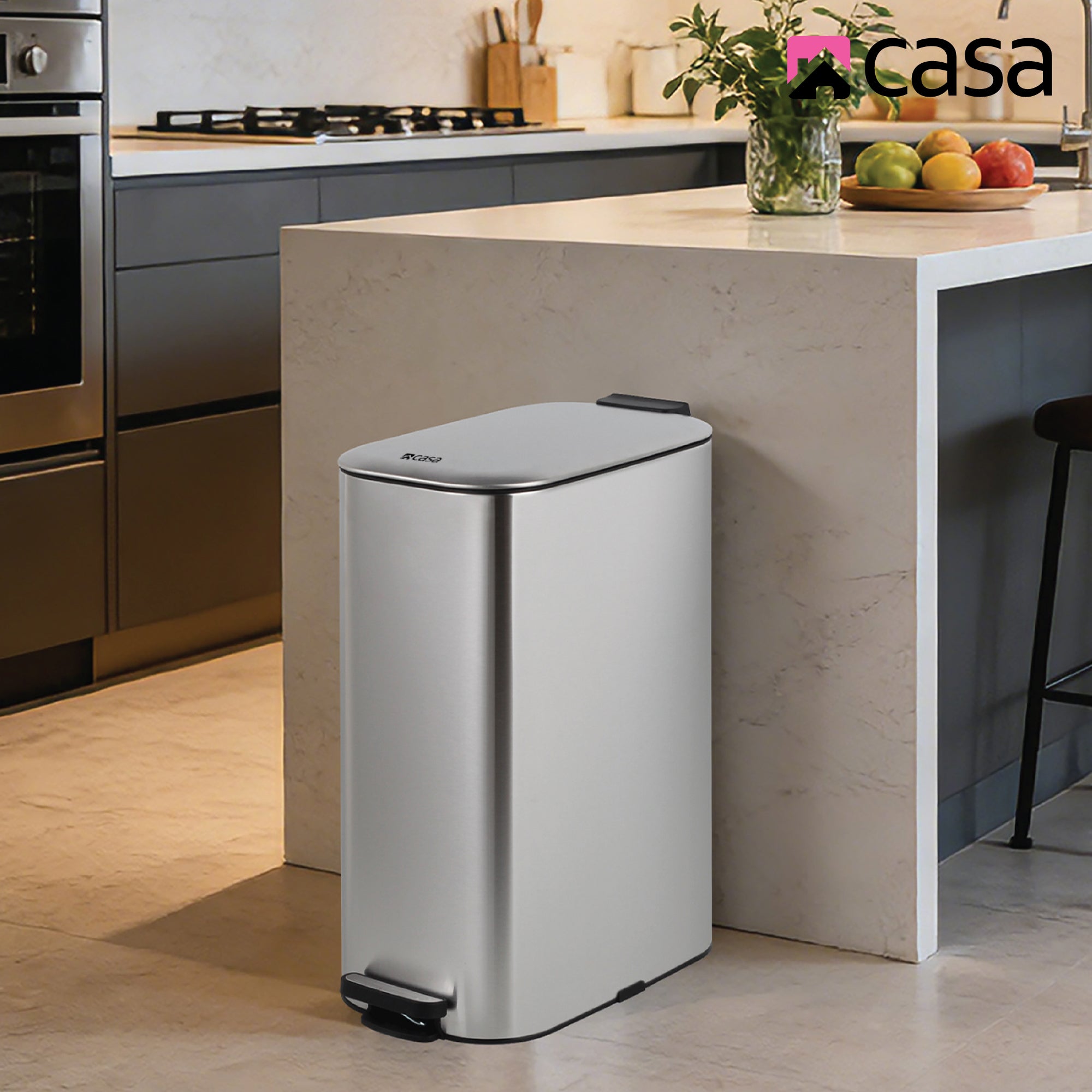 casa

casa