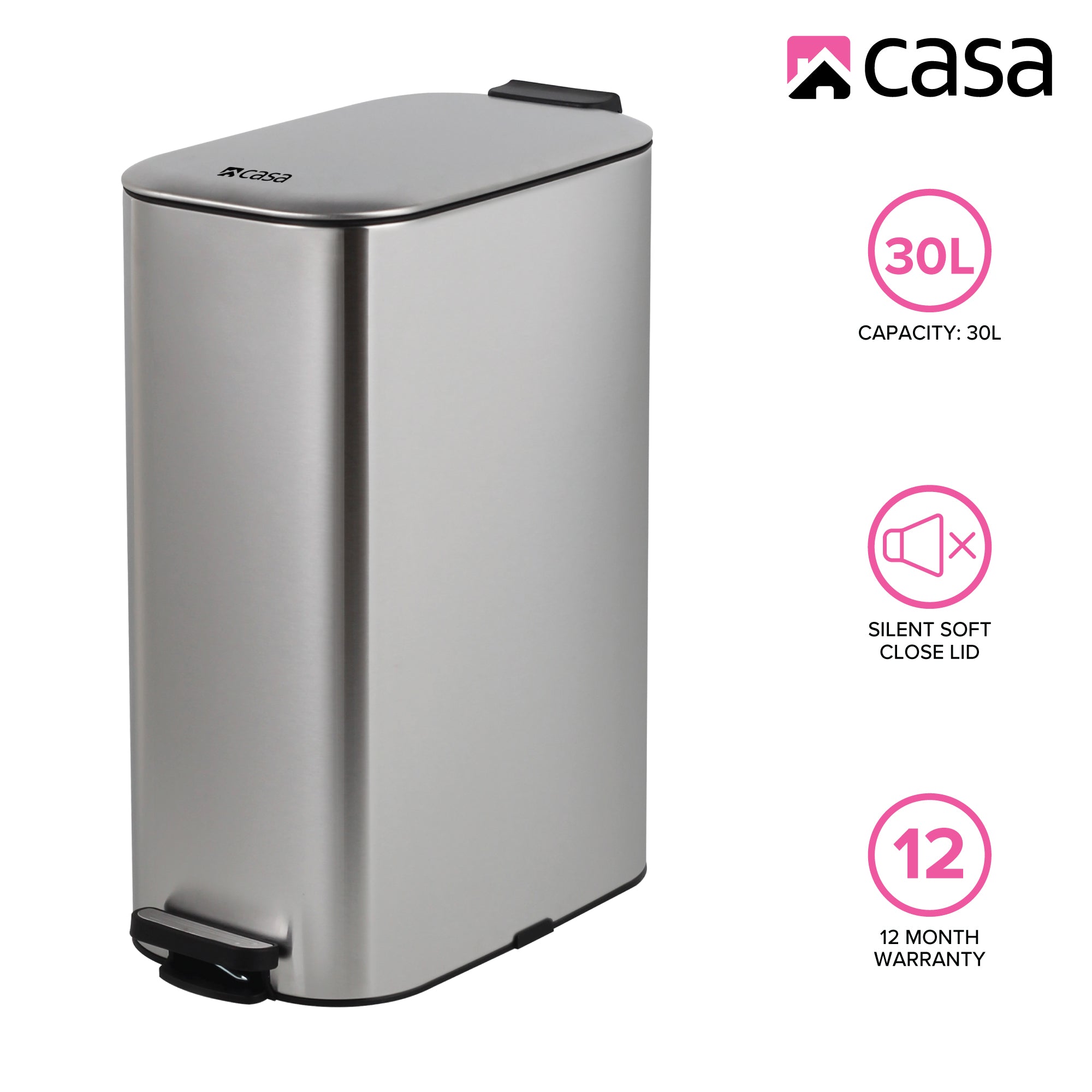 casa

casa

30L

CAPACITY: 30L

SILENT SOFT CLOSE LID

12

12 MONTH WARRANTY