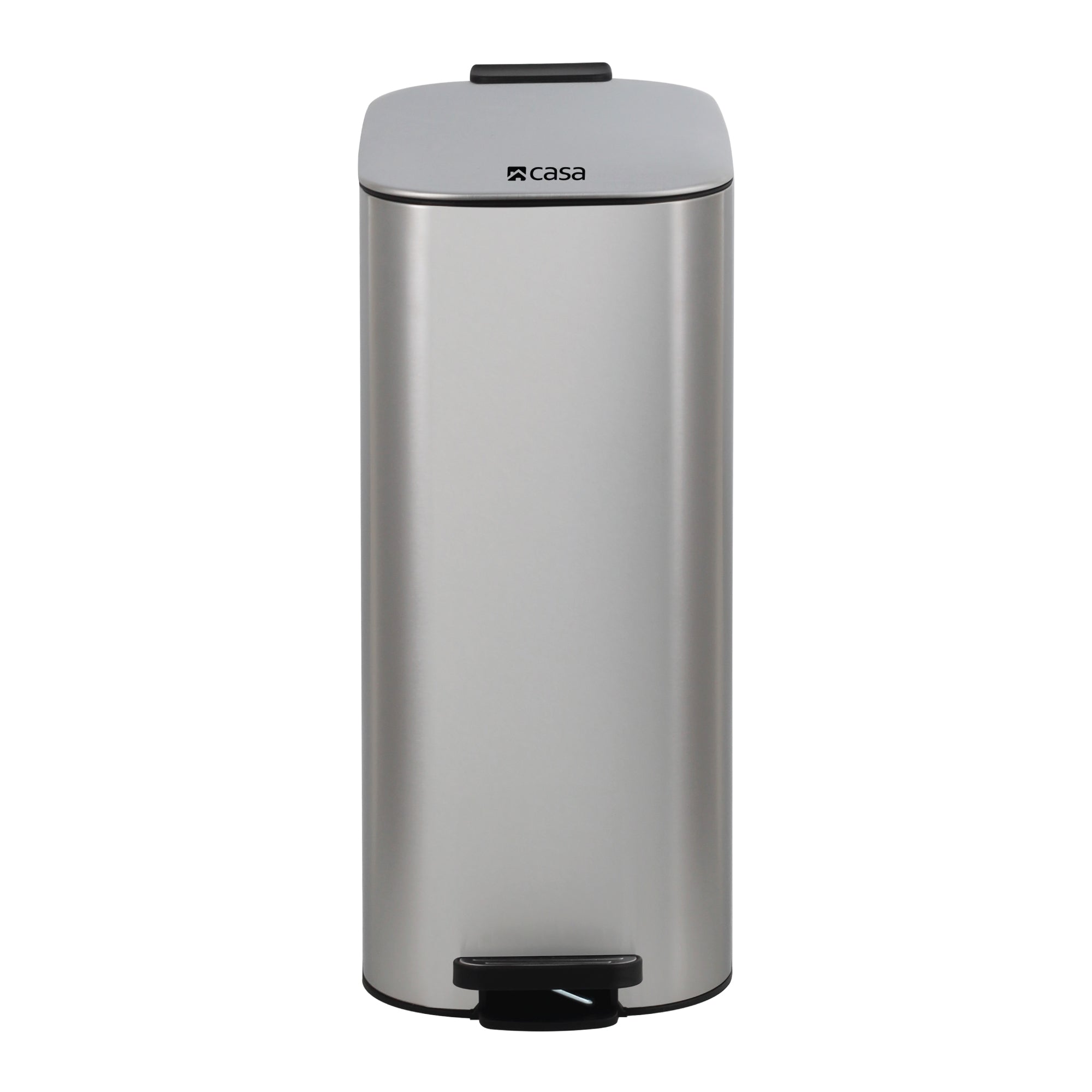 casa