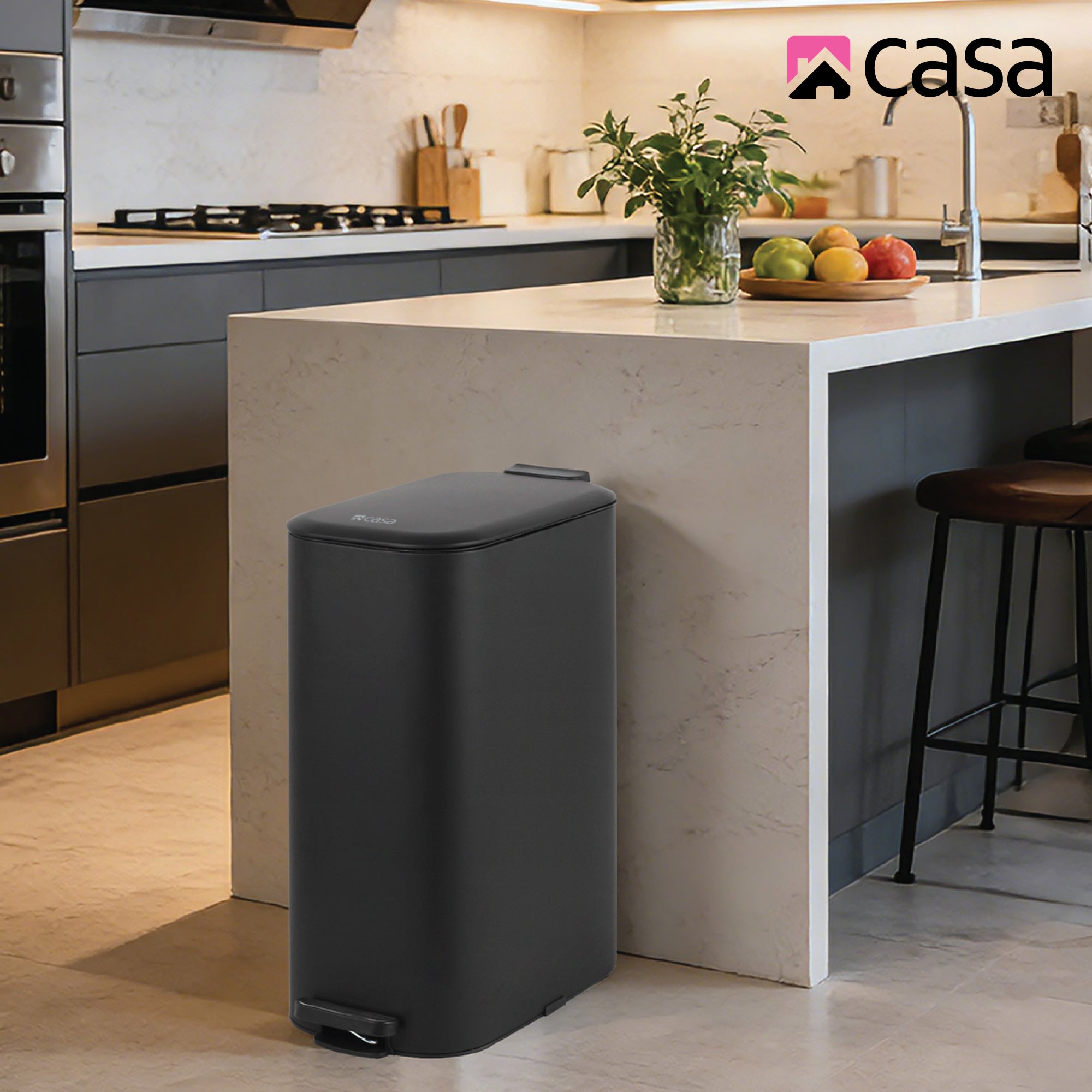 casa

casa