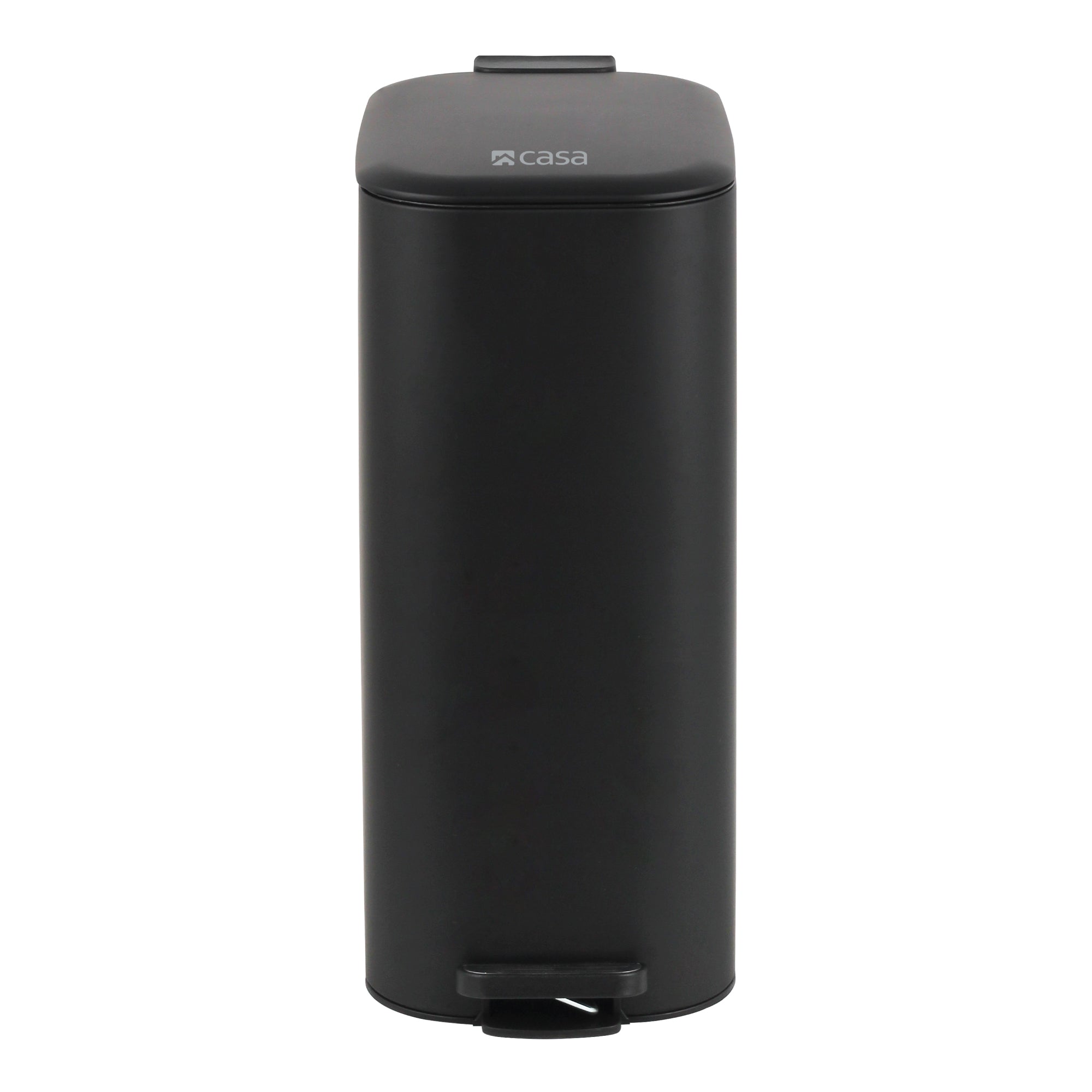 casa