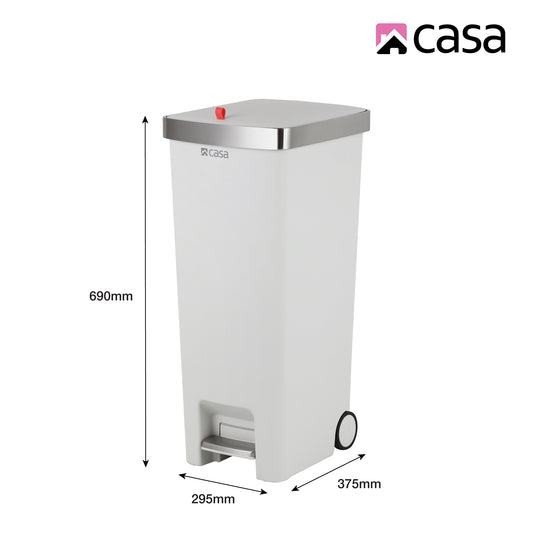 casa

casa

690mm

295mm

375mm