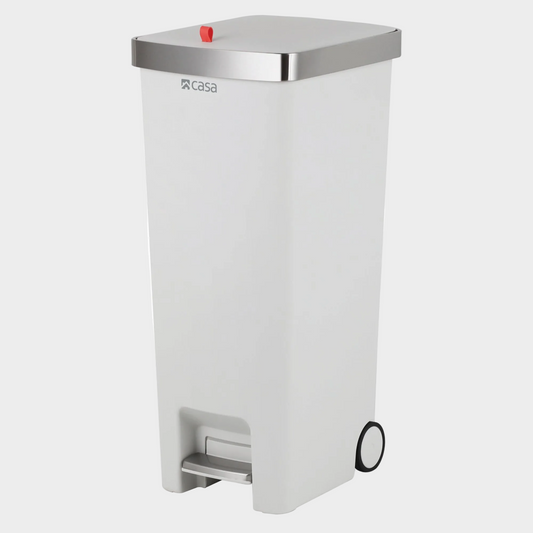 casa