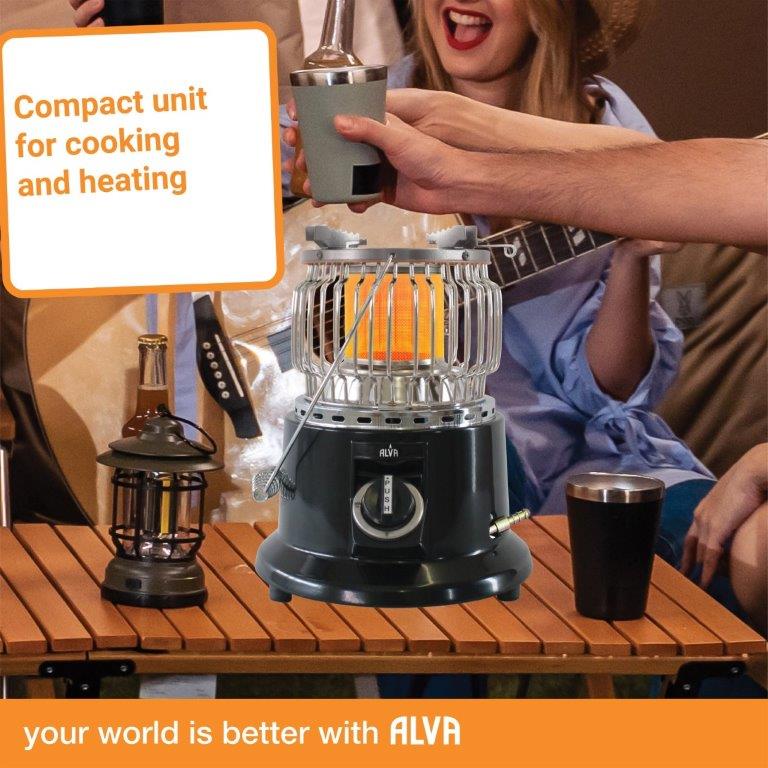 Compact unit for cooking and heating

ALVA

PUSH

your world is better with ALVA