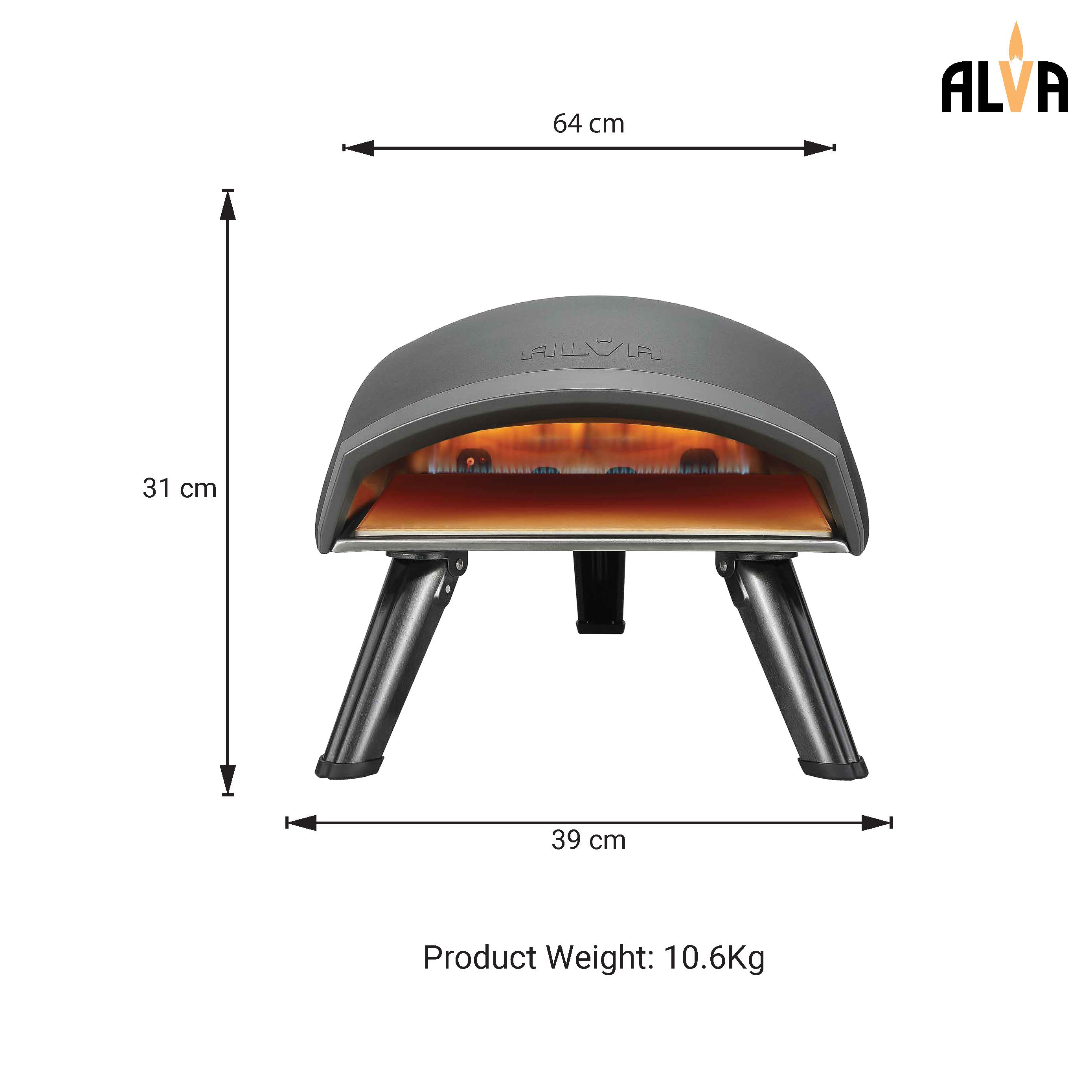 ALVA

64 cm

31 cm

ALVA

39 cm

Product Weight: 10.6Kg