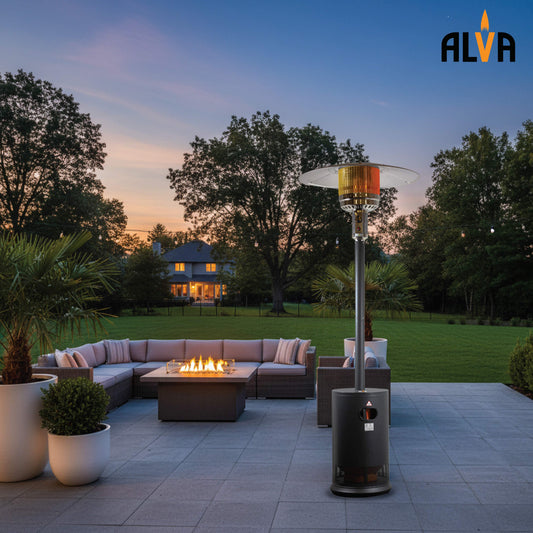 ALVA