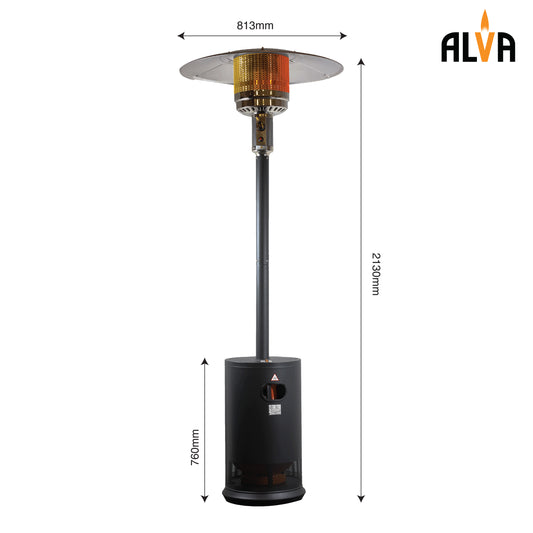 813mm

ALVA

2130mm

760mm