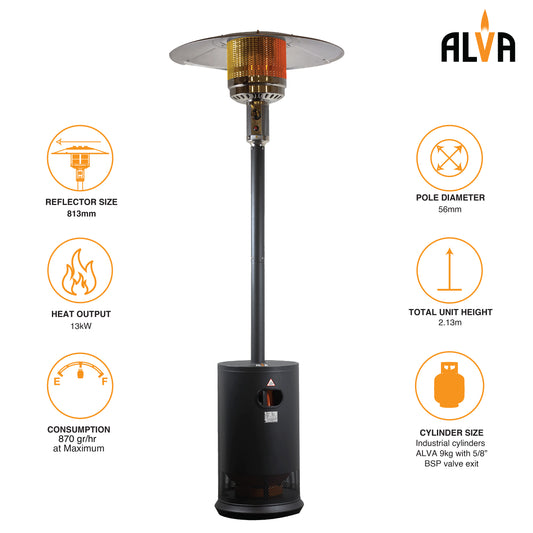 ALVA

REFLECTOR SIZE
813mm

HEAT OUTPUT
13kW

E F

CONSUMPTION
870 gr/hr
at Maximum

POLE DIAMETER
56mm

TOTAL UNIT HEIGHT
2.13m

CYLINDER SIZE
Industrial cylinders
ALVA 9kg with 5/8"
BSP valve exit