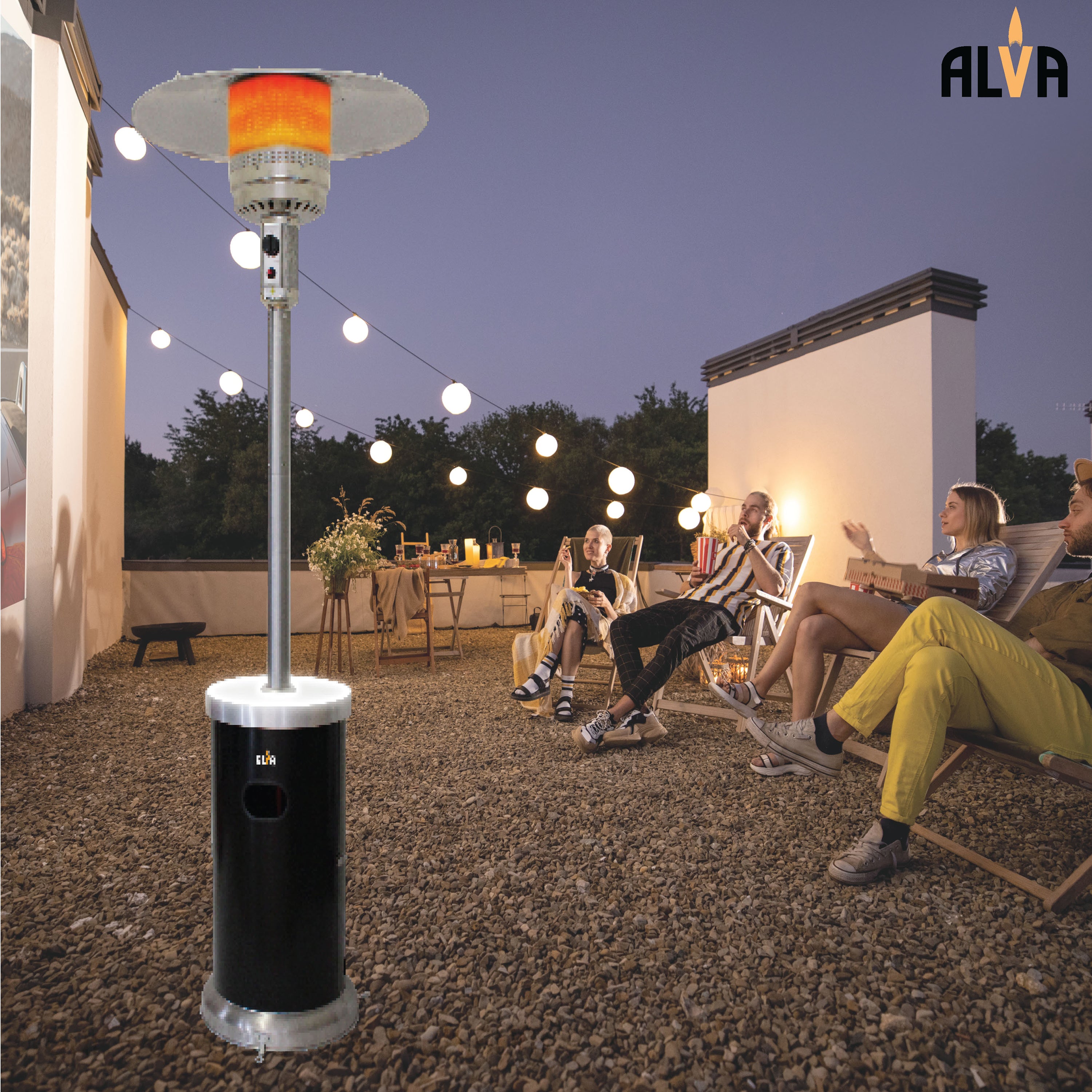 ALVA

ALVA