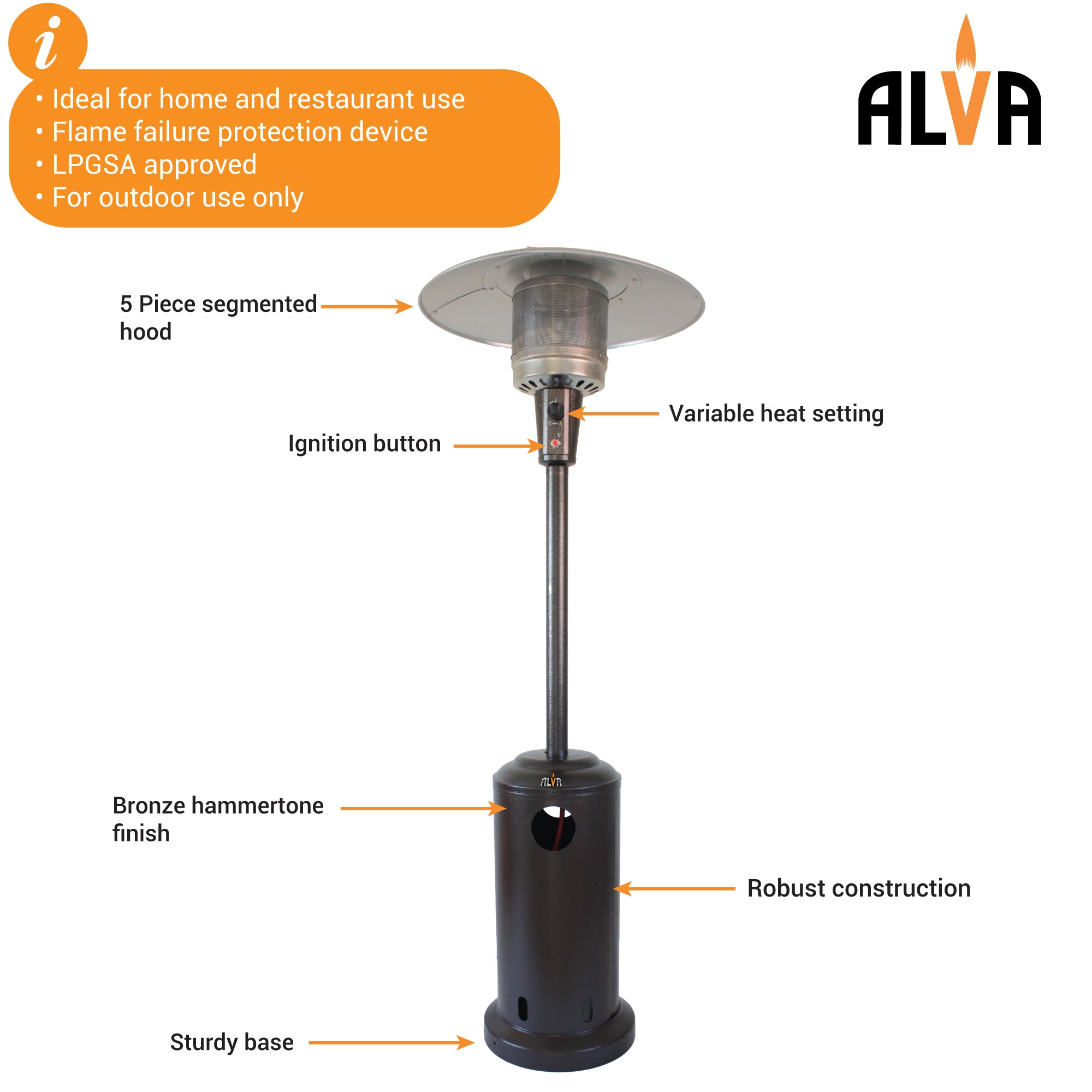 i

• Ideal for home and restaurant use
• Flame failure protection device
• LPGSA approved
• For outdoor use only

ALVA

5 Piece segmented hood

Variable heat setting

Ignition button

ALVA

Bronze hammertone finish

Robust construction

Sturdy base