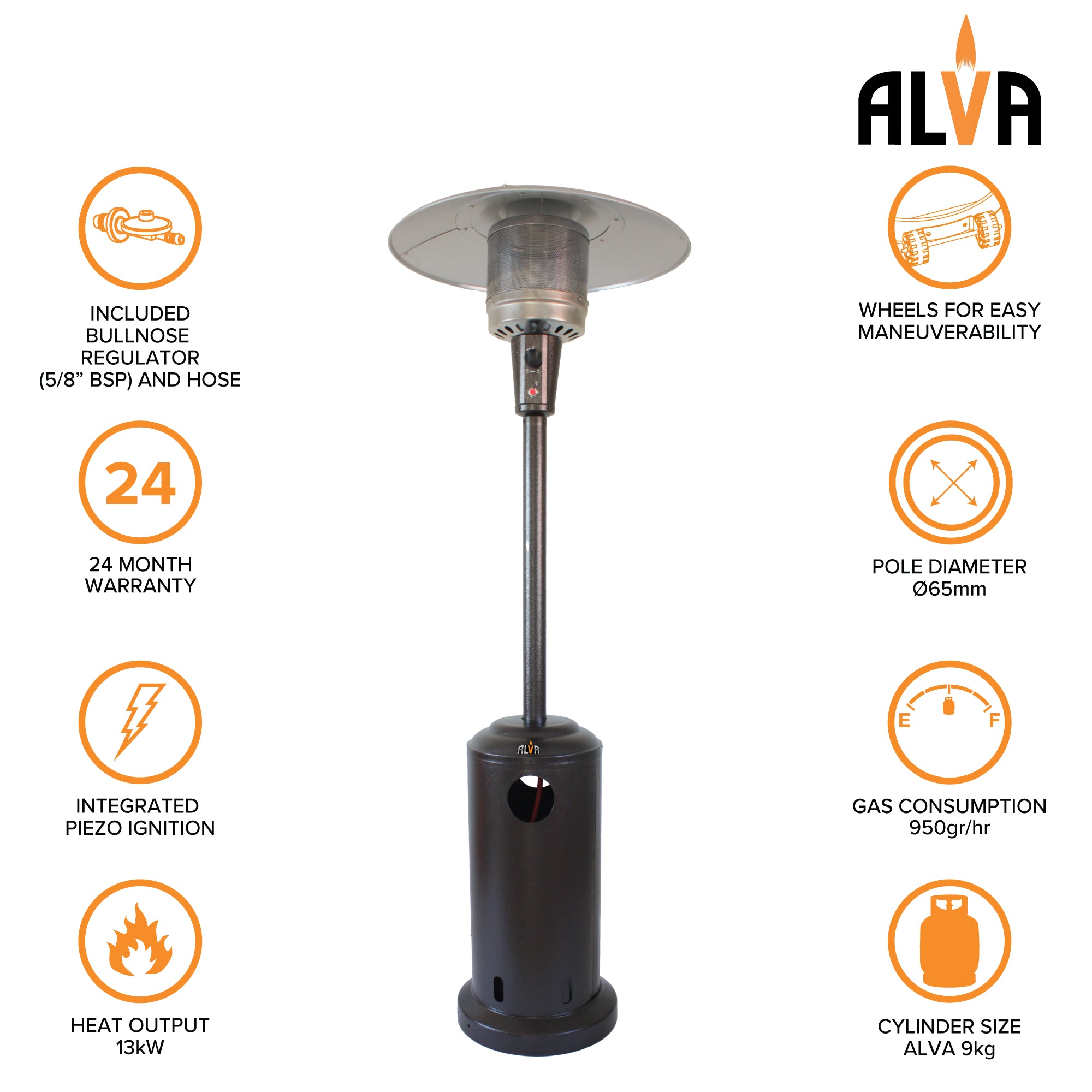 ALVA

INCLUDED BULLNOSE REGULATOR (5/8” BSP) AND HOSE

24

24 MONTH WARRANTY

INTEGRATED PIEZO IGNITION

HEAT OUTPUT 13kW

ALVA

WHEELS FOR EASY MANEUVERABILITY

POLE DIAMETER Ø65mm

E F

GAS CONSUMPTION 950gr/hr

CYLINDER SIZE ALVA 9kg