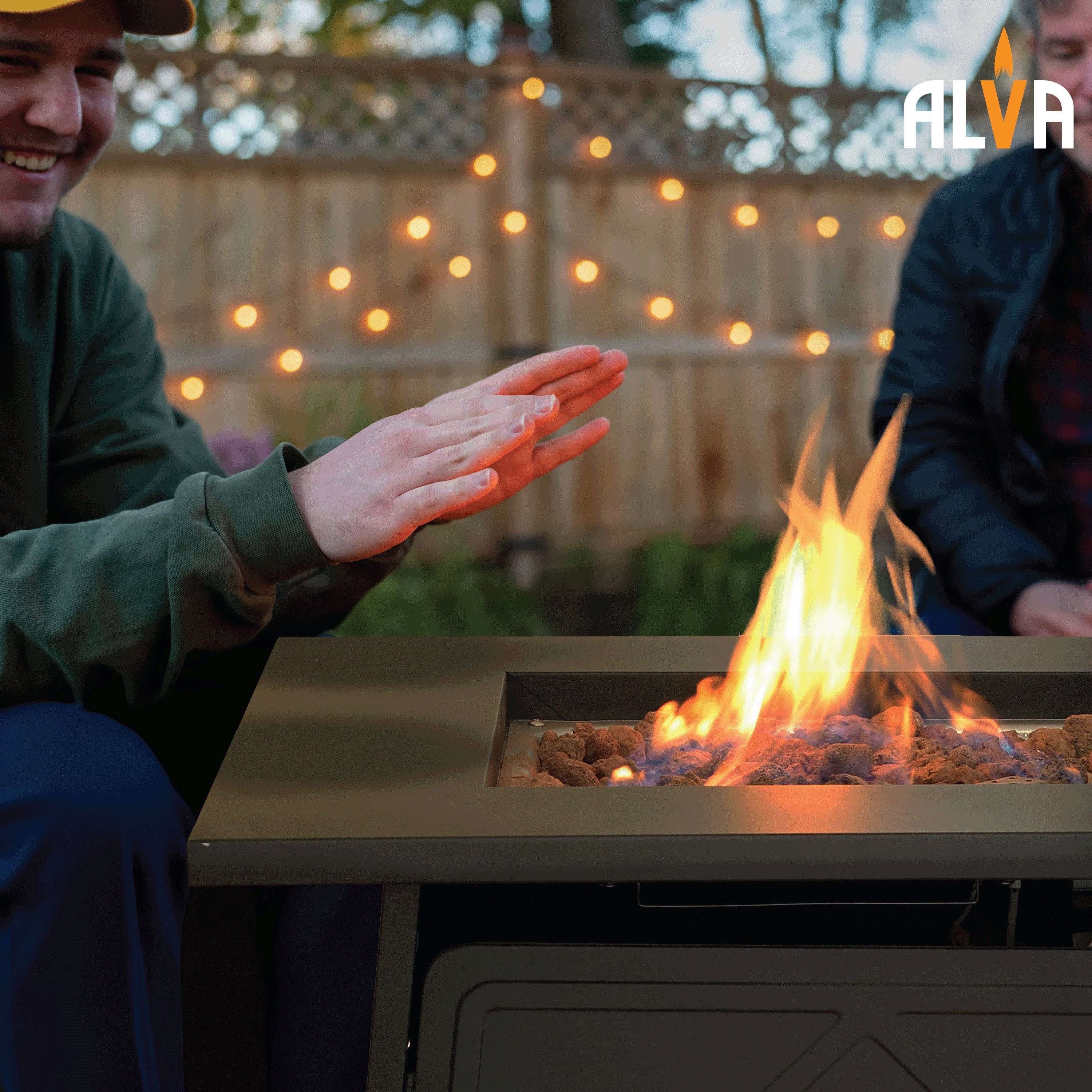 ALVA